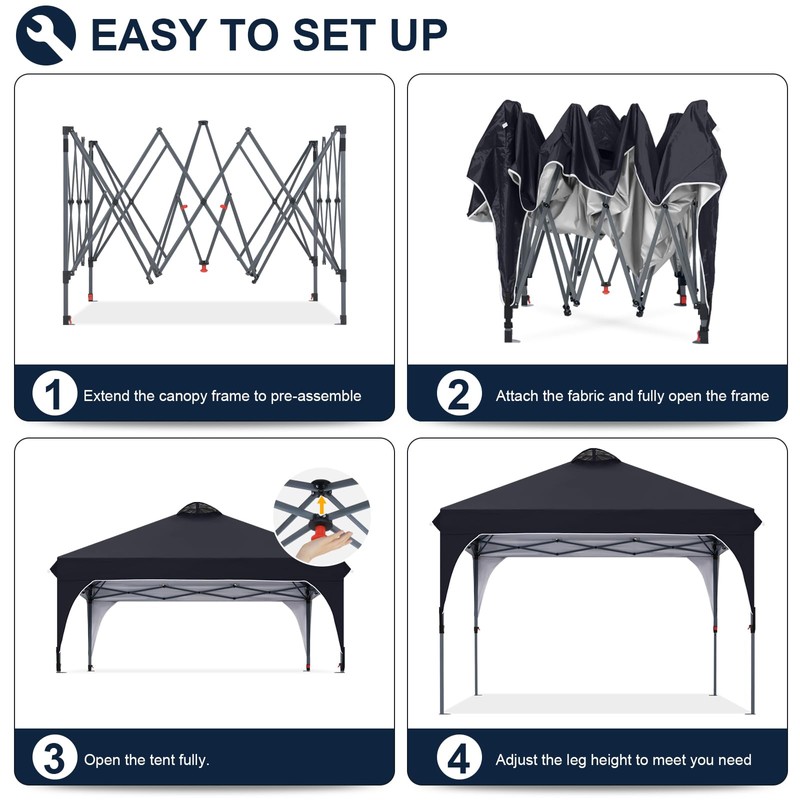 EASY TO SET UP

1 Extend the canopy frame to pre-assemble

2 Attach the fabric and fully open the frame

3 Open the tent fully.

4 Adjust the leg height to meet you need