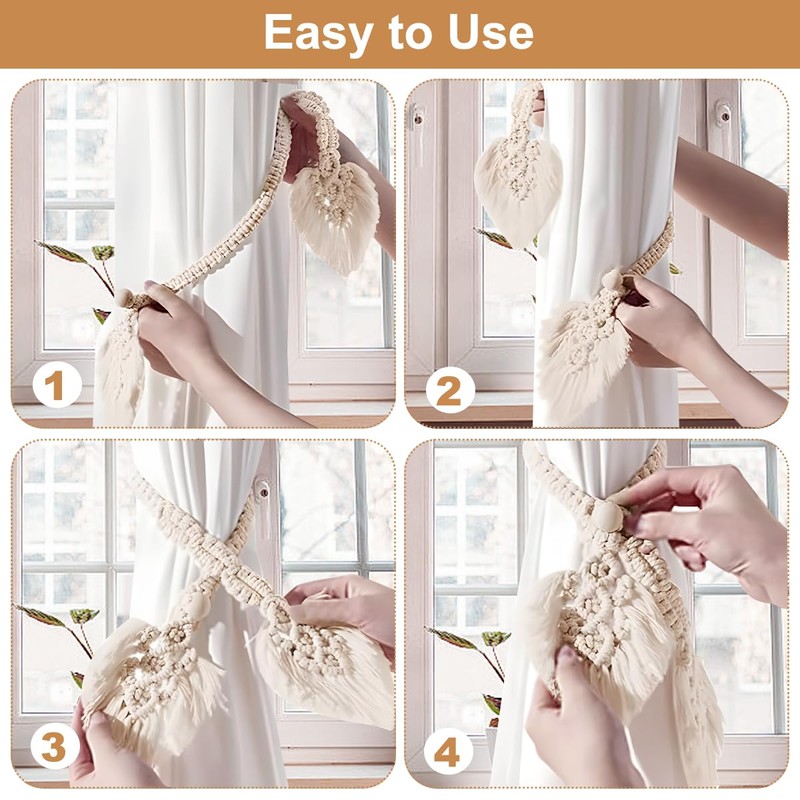 Easy to Use

1

2

3

4