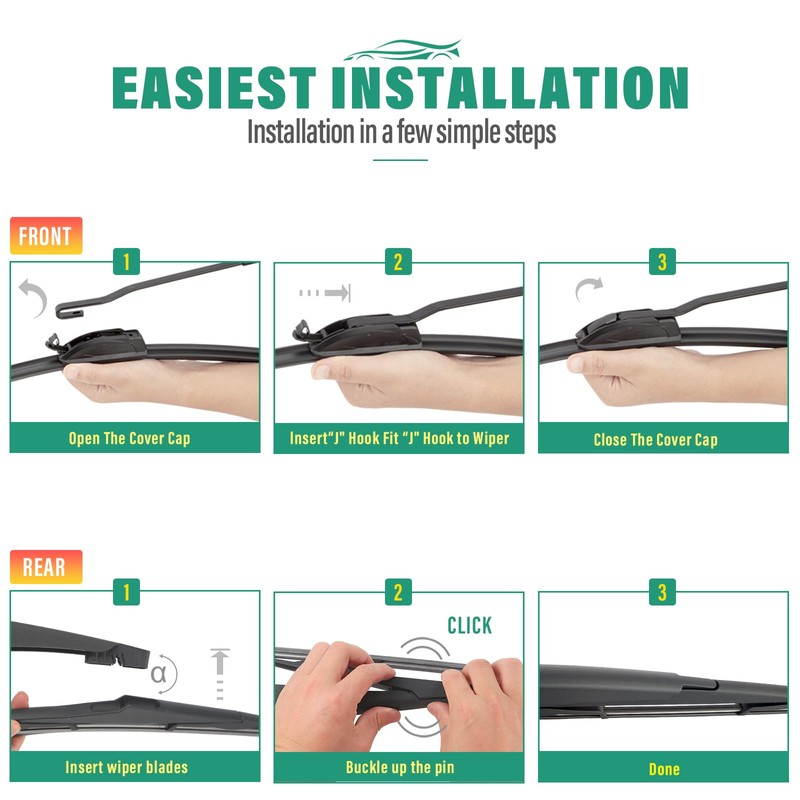 EASIEST INSTALLATION
Installation in a few simple steps

FRONT

1
Open The Cover Cap

2
Insert"J" Hook Fit "J" Hook to Wiper

3
Close The Cover Cap

REAR

1
α
Insert wiper blades

2
CLICK
Buckle up the pin

3
Done