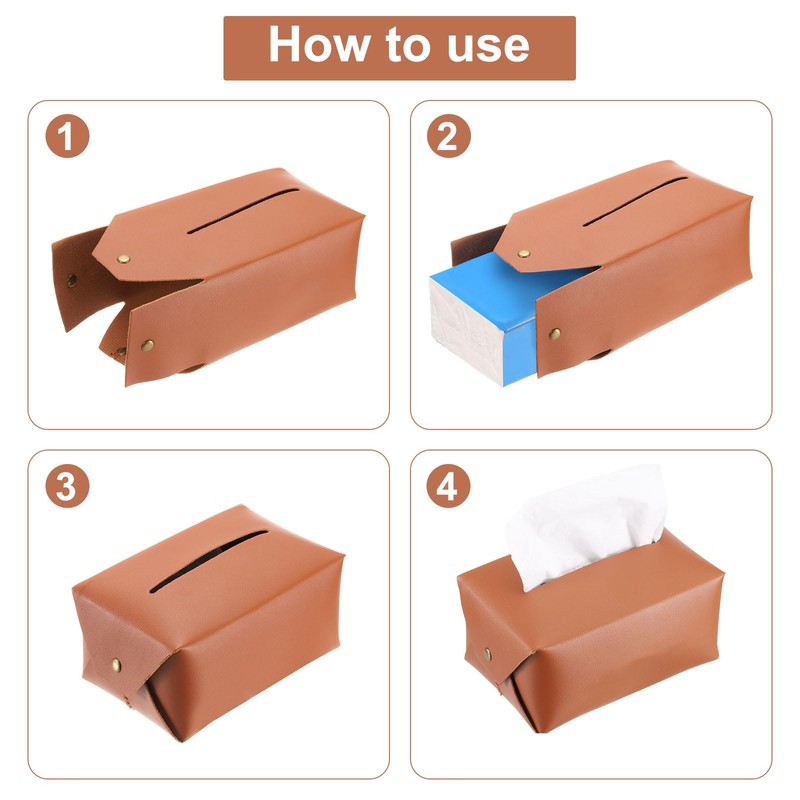 How to use

1

2

3

4