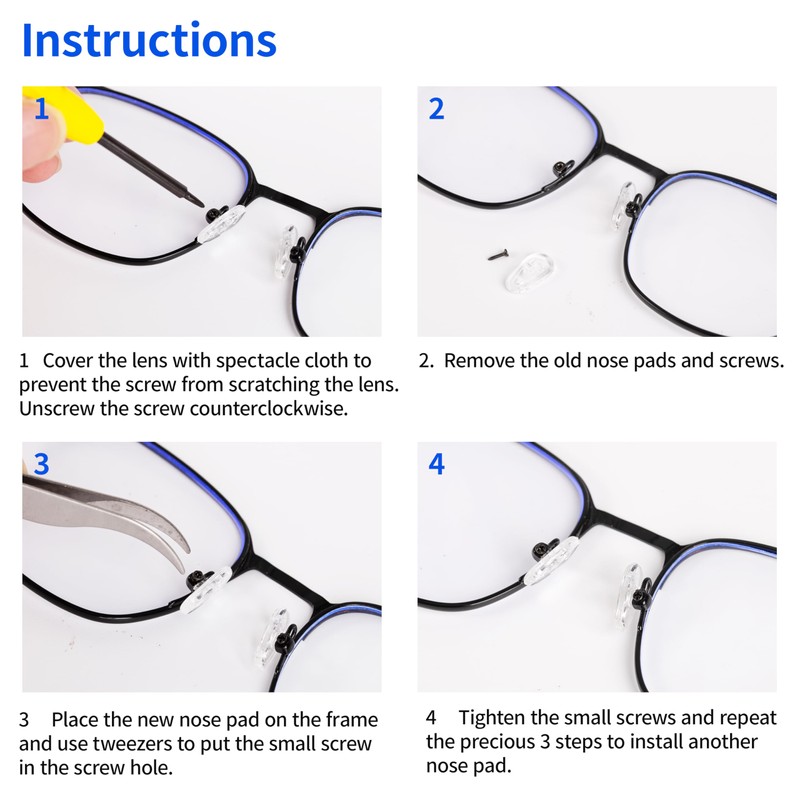 Instructions

1

1 Cover the lens with spectacle cloth to prevent the screw from scratching the lens. Unscrew the screw counterclockwise.

2

2. Remove the old nose pads and screws.

3

3 Place the new nose pad on the frame and use tweezers to put the small screw in the screw hole.

4

4 Tighten the small screws and repeat the precious 3 steps to install another nose pad.