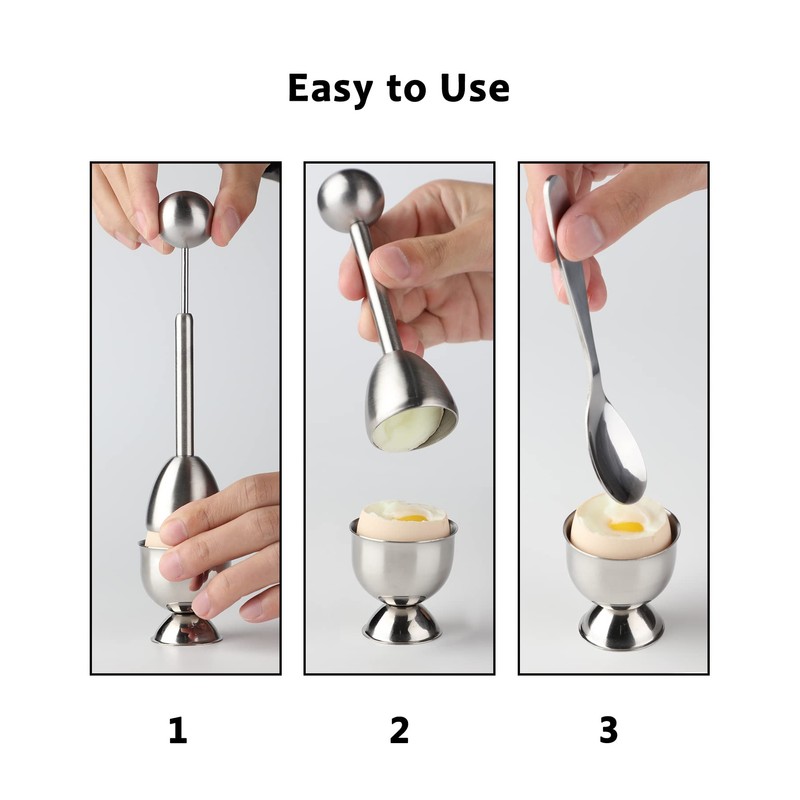 Easy to Use

1

2

3