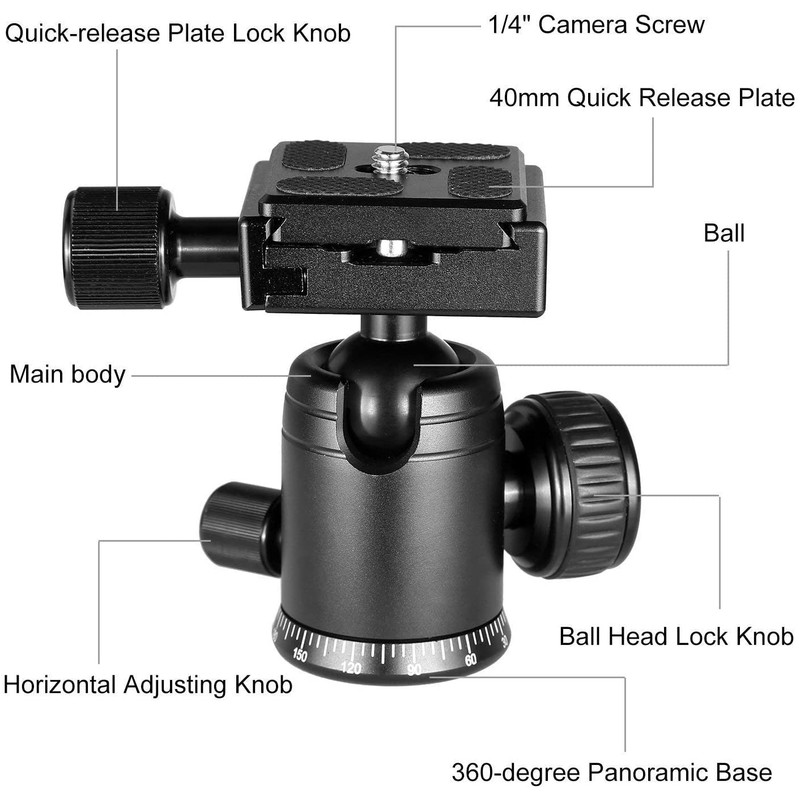 Quick-release Plate Lock Knob

1/4" Camera Screw

40mm Quick Release Plate

Ball

Main body

Ball Head Lock Knob

Horizontal Adjusting Knob

150 120 90 60 30

360-degree Panoramic Base