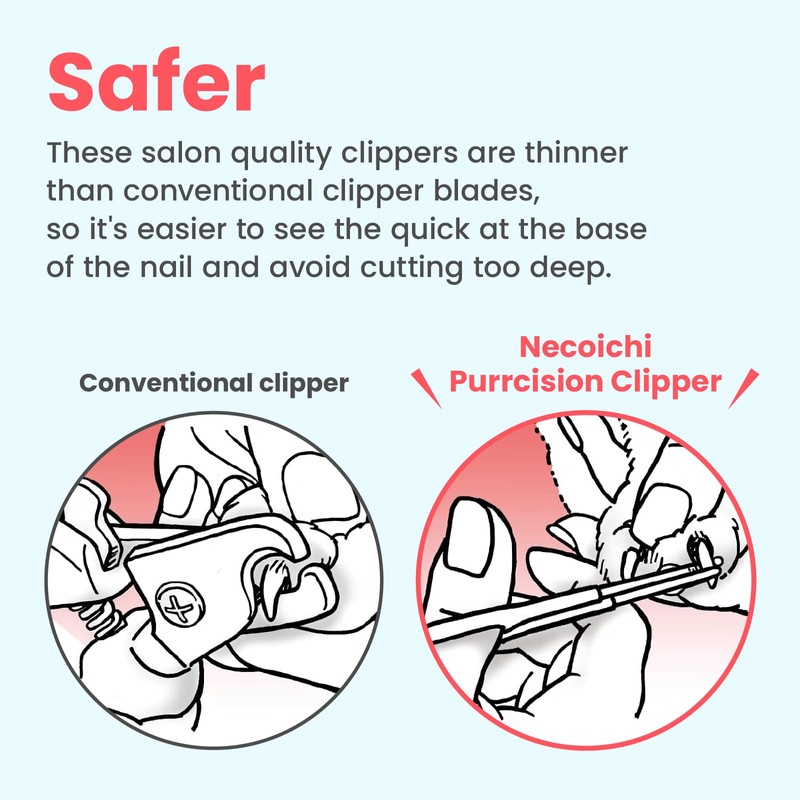 Safer

These salon quality clippers are thinner than conventional clipper blades, so it's easier to see the quick at the base of the nail and avoid cutting too deep.

Conventional clipper

Necoichi Purrcision Clipper