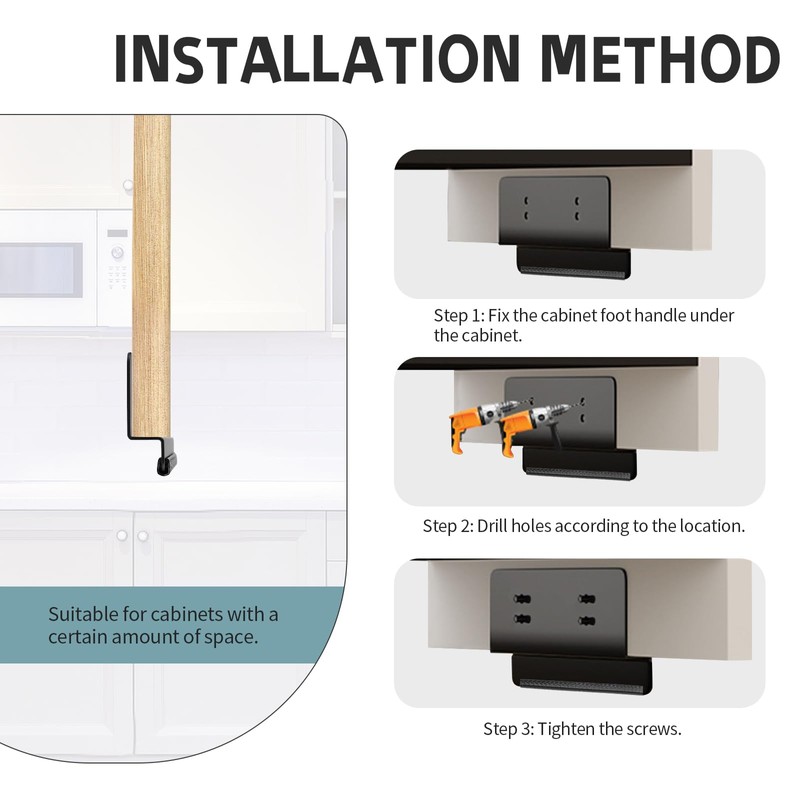 INSTALLATION METHOD

Suitable for cabinets with a certain amount of space.

Step 1: Fix the cabinet foot handle under the cabinet.

Step 2: Drill holes according to the location.

Step 3: Tighten the screws.