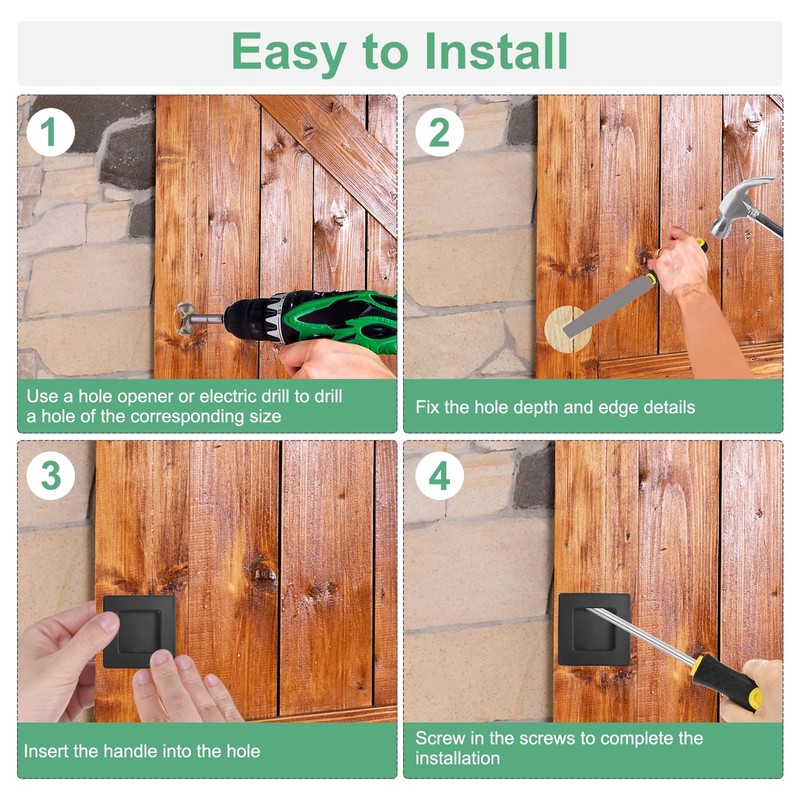 Easy to Install

1

Use a hole opener or electric drill to drill a hole of the corresponding size

2

Fix the hole depth and edge details

3

Insert the handle into the hole

4

Screw in the screws to complete the installation