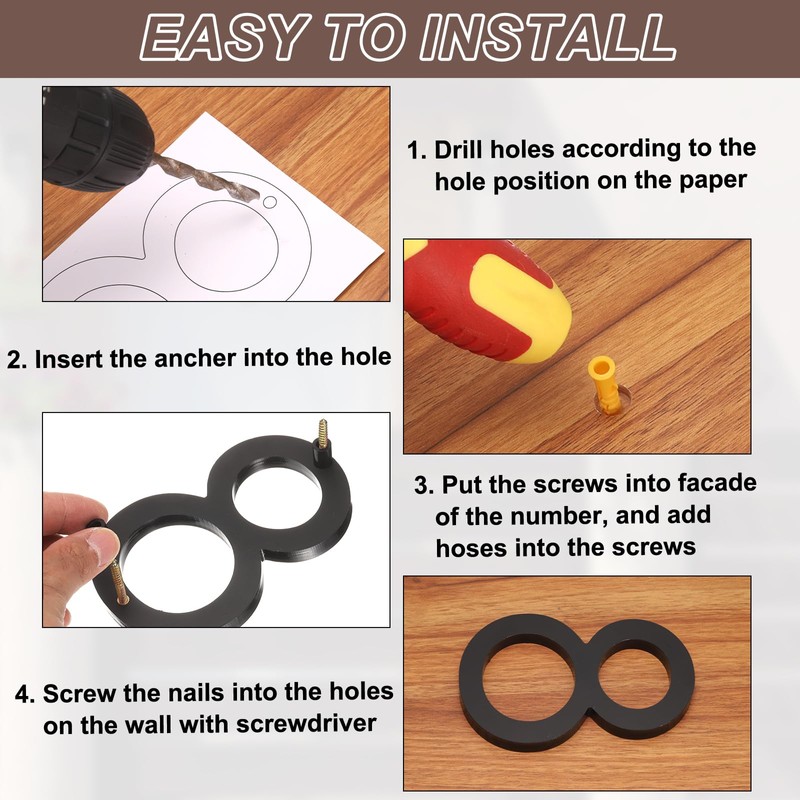 EASY TO INSTALL

1. Drill holes according to the hole position on the paper

2. Insert the ancher into the hole

3. Put the screws into facade of the number, and add hoses into the screws

4. Screw the nails into the holes on the wall with screwdriver