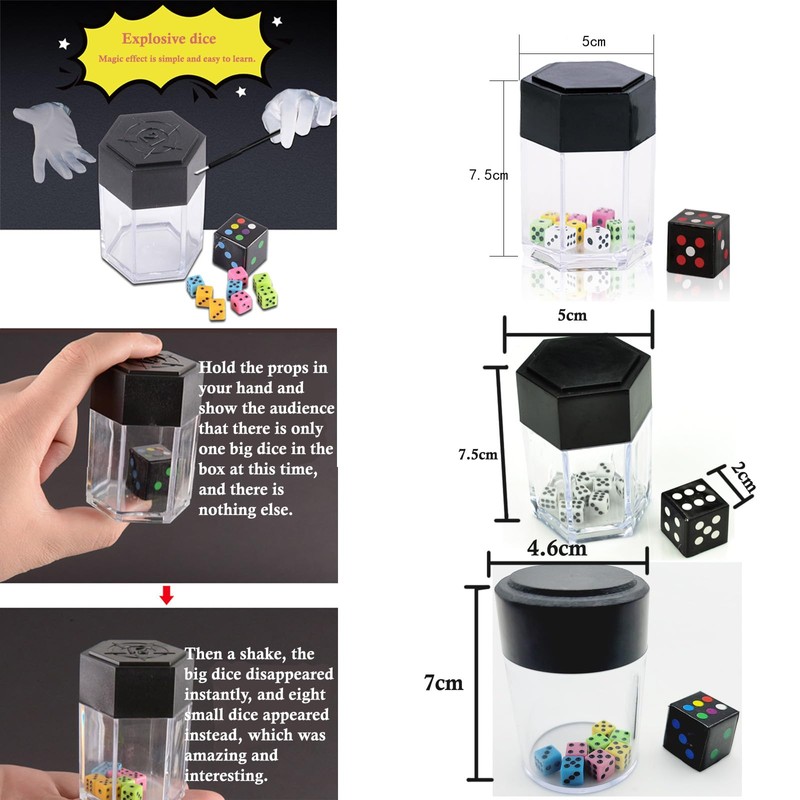 Explosive dice

Magic effect is simple and easy to learn.

Hold the props in your hand and show the audience that there is only one big dice in the box at this time, and there is nothing else.

Then a shake, the big dice disappeared instantly, and eight small dice appeared instead, which was amazing and interesting.

5cm

7.5cm

5cm

7.5cm

2cm

4.6cm

7cm