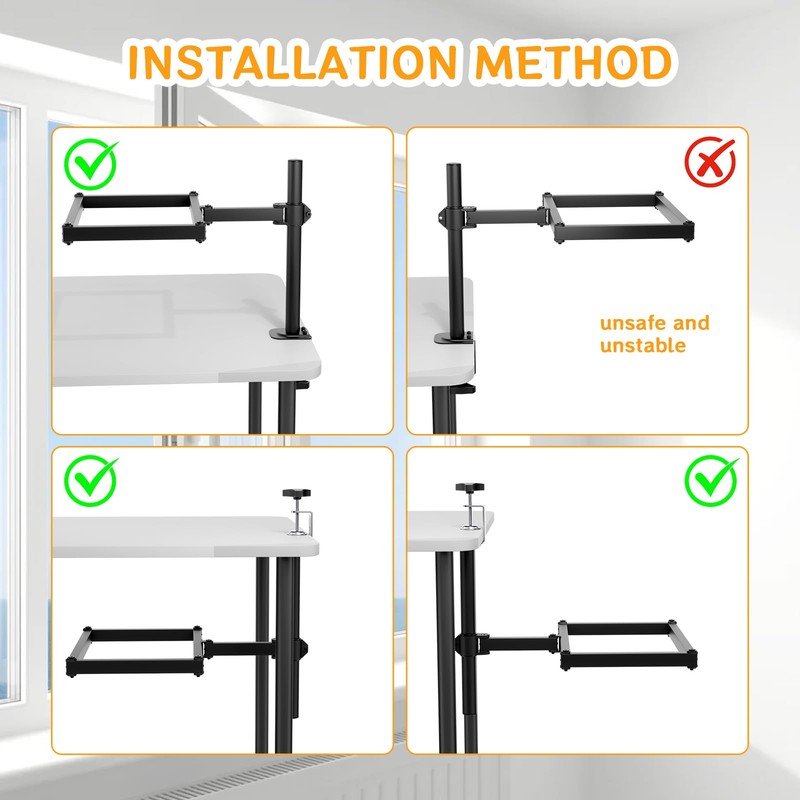 INSTALLATION METHOD

unsafe and unstable