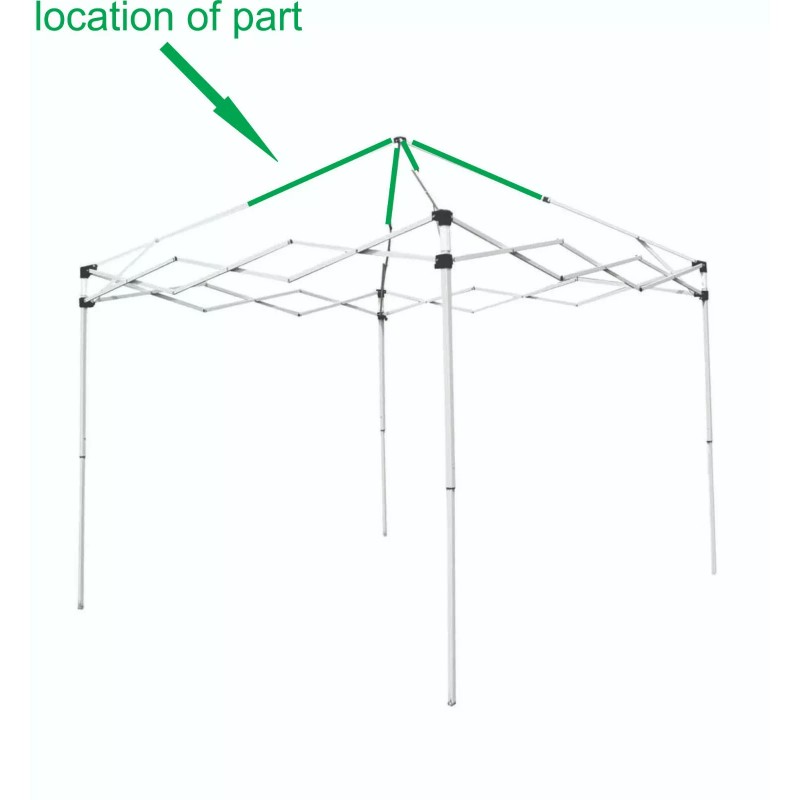 location of part