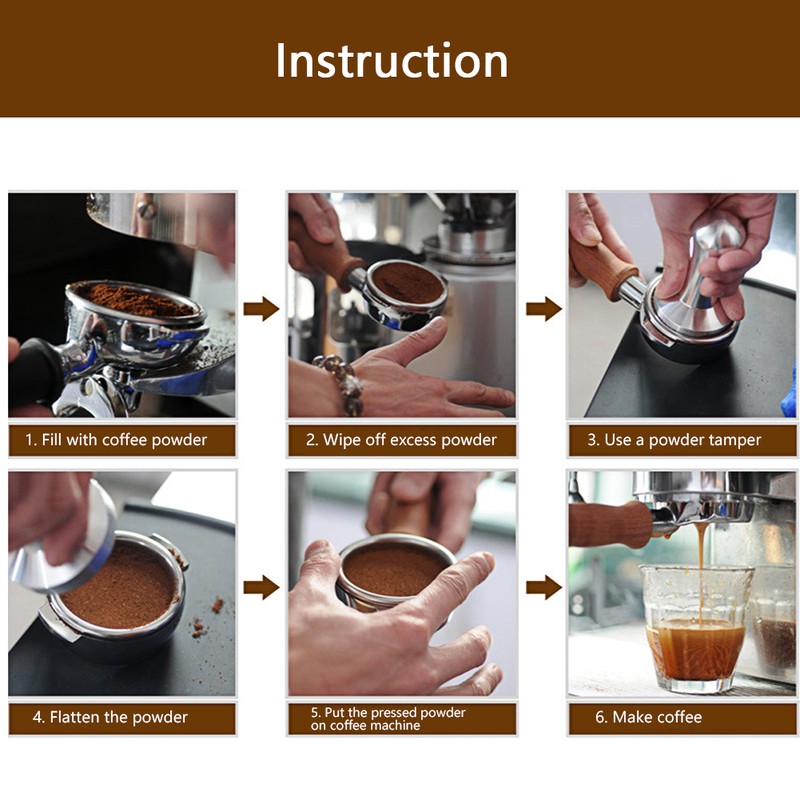 Instruction

1. Fill with coffee powder

2. Wipe off excess powder

3. Use a powder tamper

4. Flatten the powder

5. Put the pressed powder on coffee machine

6. Make coffee