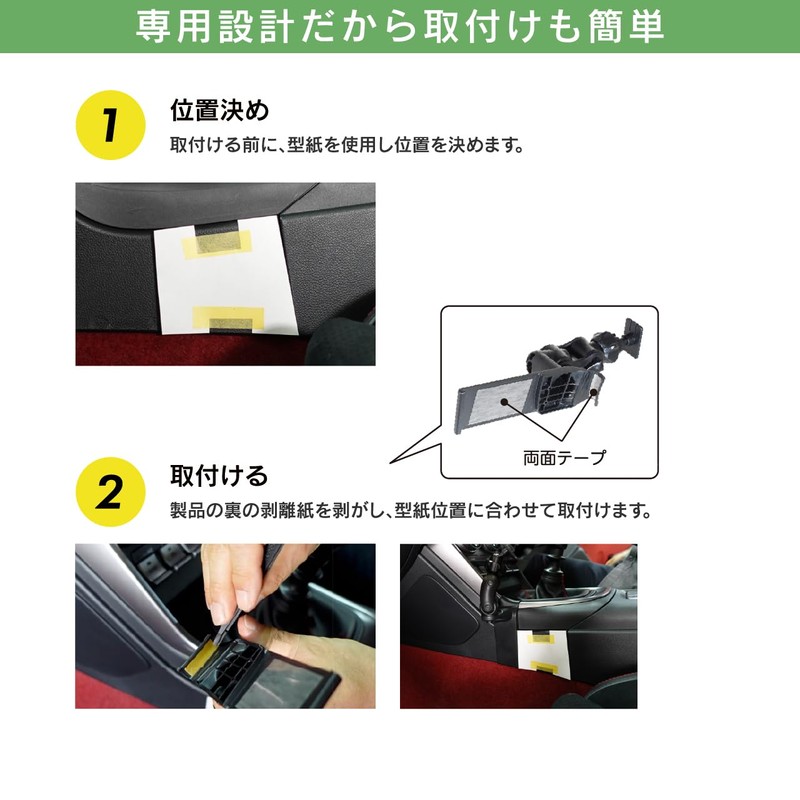 専用設計だから取付けも簡単

1

位置決め

取付ける前に、型紙を使用し位置を決めます。

両面テープ

2

取付ける

製品の裏の剥離紙を剥がし、型紙位置に合わせて取付けます。