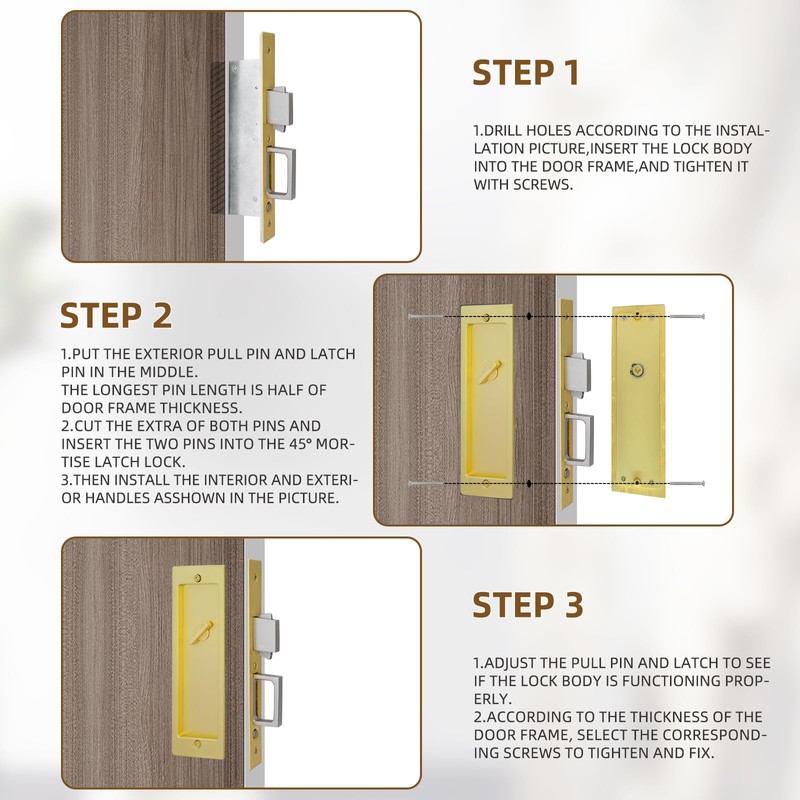 STEP 1

1.DRILL HOLES ACCORDING TO THE INSTALLATION PICTURE,INSERT THE LOCK BODY INTO THE DOOR FRAME,AND TIGHTEN IT WITH SCREWS.

STEP 2

1.PUT THE EXTERIOR PULL PIN AND LATCH PIN IN THE MIDDLE.
THE LONGEST PIN LENGTH IS HALF OF DOOR FRAME THICKNESS.
2.CUT THE EXTRA OF BOTH PINS AND INSERT THE TWO PINS INTO THE 45° MORTISE LATCH LOCK.
3.THEN INSTALL THE INTERIOR AND EXTERIOR HANDLES ASSHOWN IN THE PICTURE.

STEP 3

1.ADJUST THE PULL PIN AND LATCH TO SEE IF THE LOCK BODY IS FUNCTIONING PROPERLY.
2.ACCORDING TO THE THICKNESS OF THE DOOR FRAME, SELECT THE CORRESPONDING SCREWS TO TIGHTEN AND FIX.