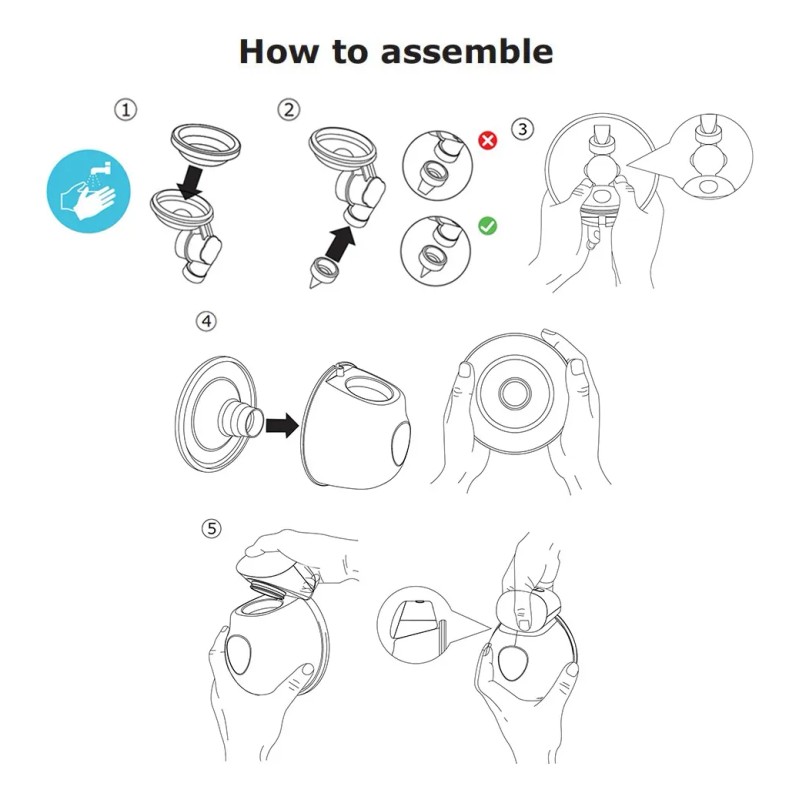 How to assemble

①

②

③

④

⑤