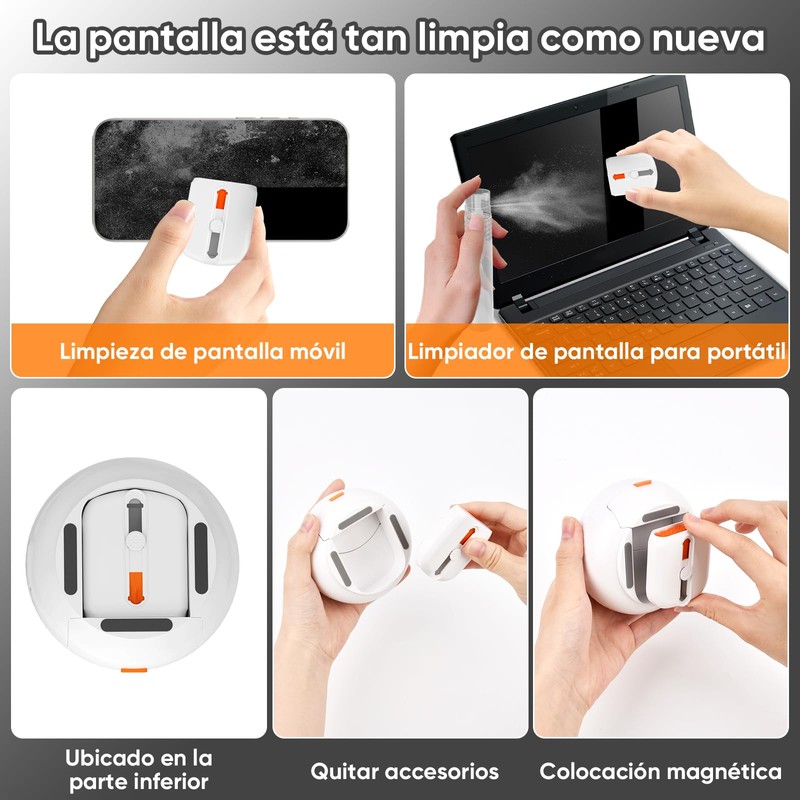 La pantalla está tan limpia como nueva

Limpieza de pantalla móvil

Limpiador de pantalla para portátil

Ubicado en la parte inferior

Quitar accesorios

Colocación magnética