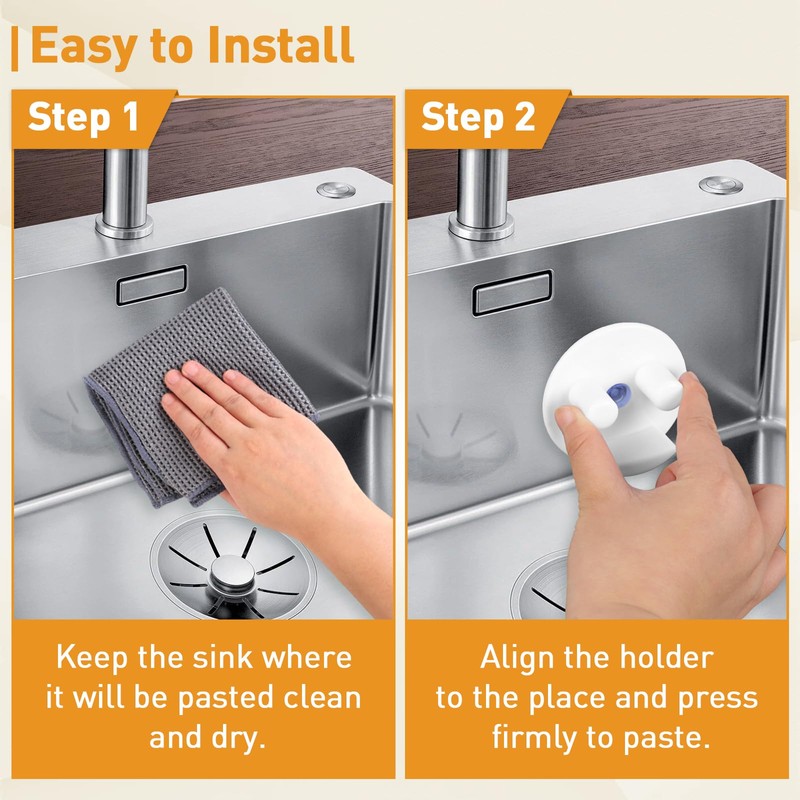 Easy to Install

Step 1

Keep the sink where it will be pasted clean and dry.

Step 2

Align the holder to the place and press firmly to paste.