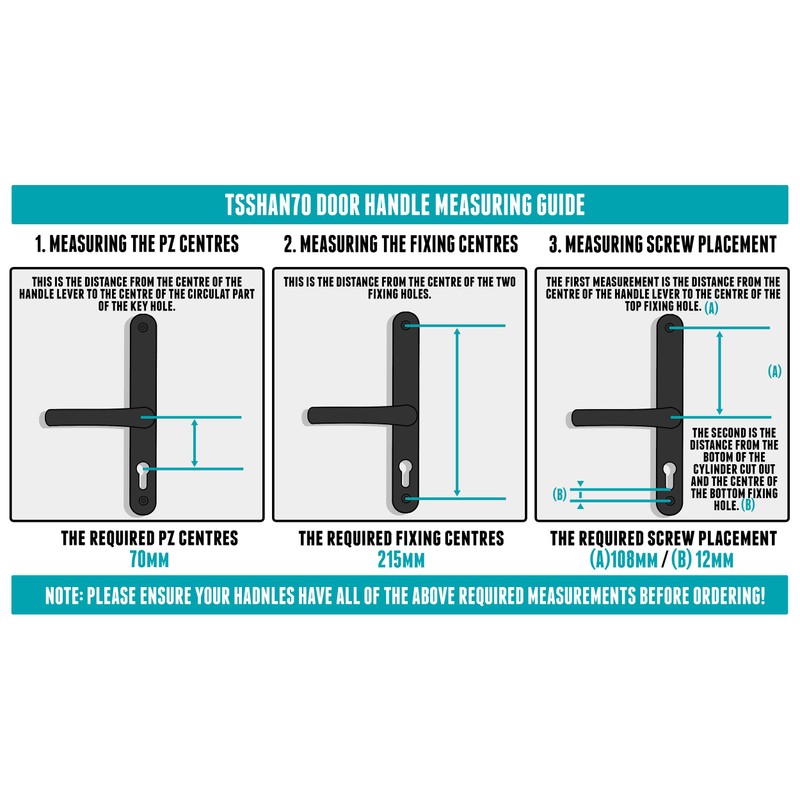 TSSHAN70 DOOR HANDLE MEASURING GUIDE

1. MEASURING THE PZ CENTRES

THIS IS THE DISTANCE FROM THE CENTRE OF THE HANDLE LEVER TO THE CENTRE OF THE CIRCULAT PART OF THE KEY HOLE.

THE REQUIRED PZ CENTRES
70MM

2. MEASURING THE FIXING CENTRES

THIS IS THE DISTANCE FROM THE CENTRE OF THE TWO FIXING HOLES.

THE REQUIRED FIXING CENTRES
215MM

3. MEASURING SCREW PLACEMENT

THE FIRST MEASUREMENT IS THE DISTANCE FROM THE CENTRE OF THE HANDLE LEVER TO THE CENTRE OF THE TOP FIXING HOLE. (A)

(A)

THE SECOND IS THE DISTANCE FROM THE BOTOM OF THE CYLINDER CUT OUT AND THE CENTRE OF THE BOTTOM FIXING HOLE. (B)

(B)

THE REQUIRED SCREW PLACEMENT
(A)108MM / (B) 12MM

NOTE: PLEASE ENSURE YOUR HADNLES HAVE ALL OF THE ABOVE REQUIRED MEASUREMENTS BEFORE ORDERING!