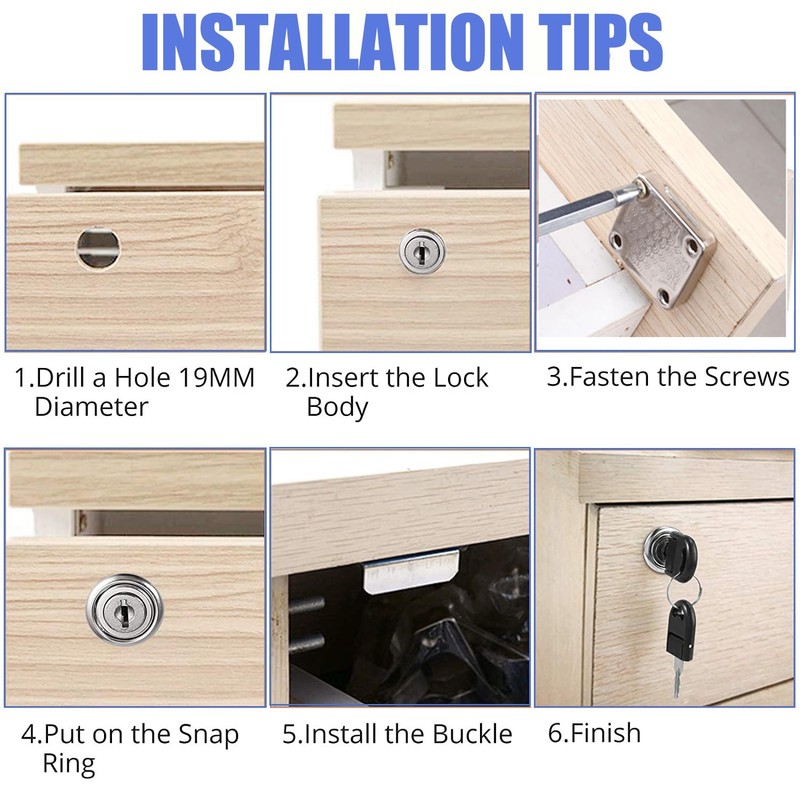 INSTALLATION TIPS

1.Drill a Hole 19MM Diameter

2.Insert the Lock Body

3.Fasten the Screws

4.Put on the Snap Ring

5.Install the Buckle

6.Finish