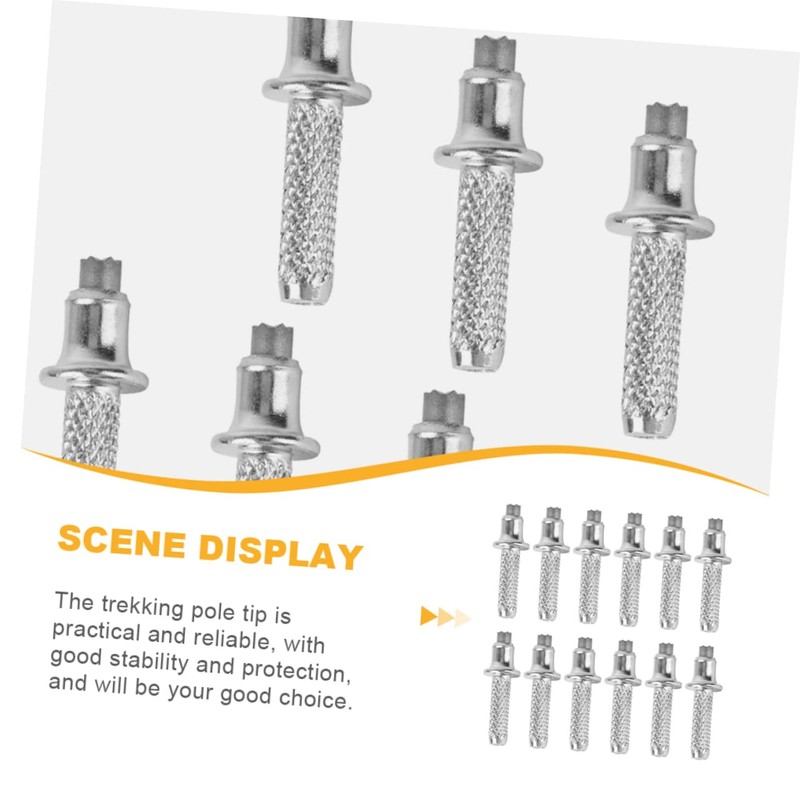 SCENE DISPLAY

The trekking pole tip is practical and reliable, with good stability and protection, and will be your good choice.