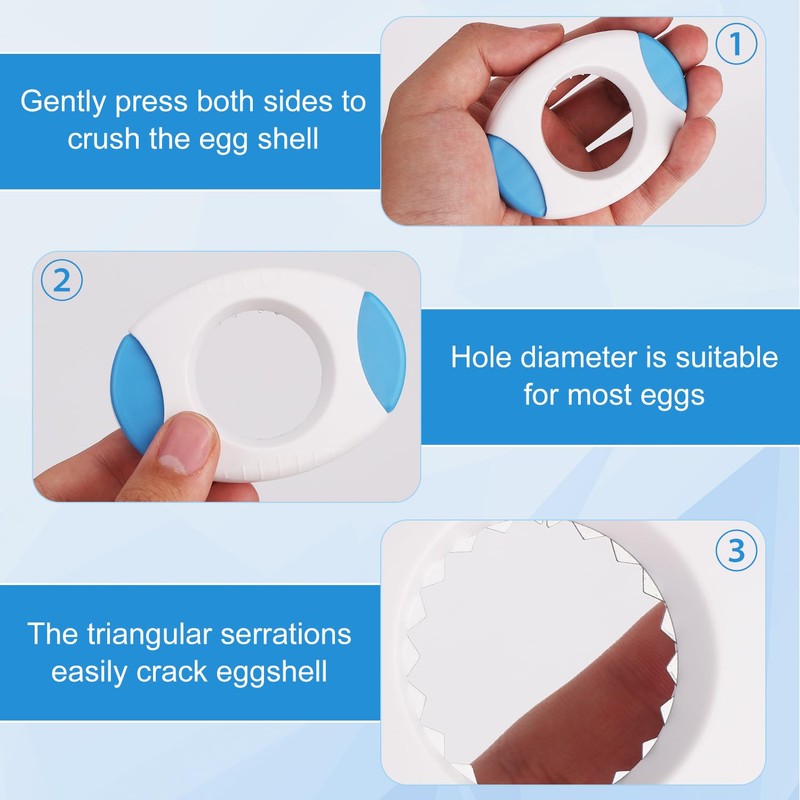 Gently press both sides to crush the egg shell

1

2

Hole diameter is suitable for most eggs

3

The triangular serrations easily crack eggshell