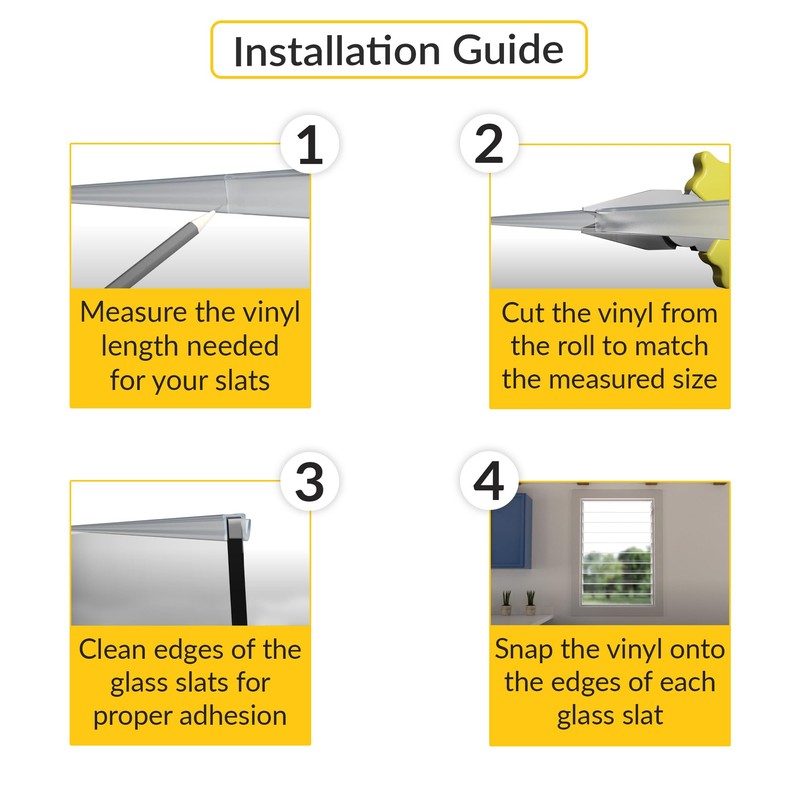 Installation Guide

1

Measure the vinyl length needed for your slats

2

Cut the vinyl from the roll to match the measured size

3

Clean edges of the glass slats for proper adhesion

4

Snap the vinyl onto the edges of each glass slat