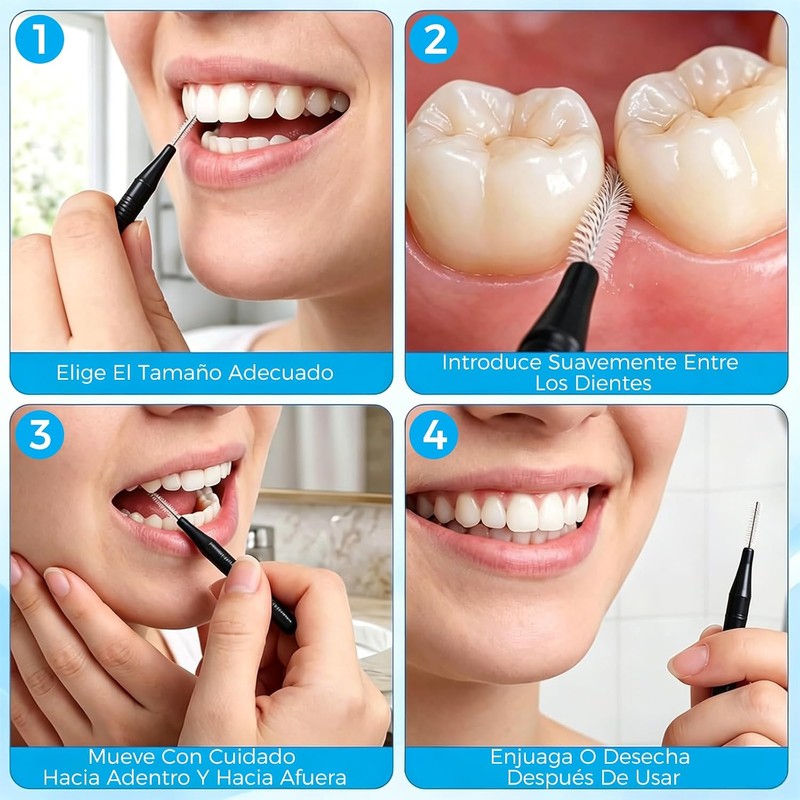 1

Elige El Tamaño Adecuado

2

Introduce Suavemente Entre Los Dientes

3

Mueve Con Cuidado Hacia Adentro Y Hacia Afuera

4

Enjuaga O Desecha Después De Usar