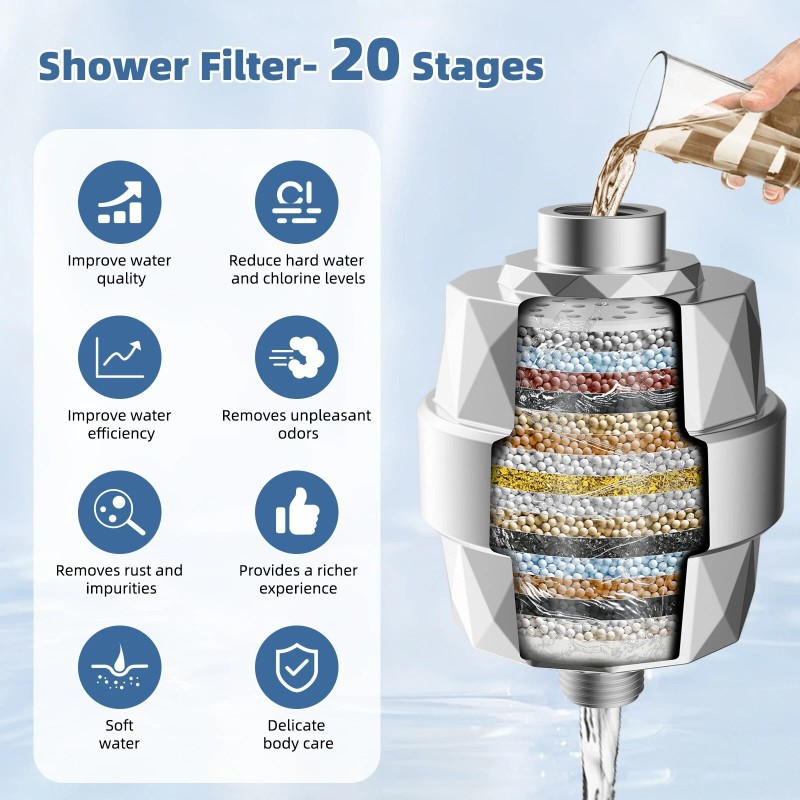 Shower Filter- 20 Stages

Cl

Improve water quality

Reduce hard water and chlorine levels

Improve water efficiency

Removes unpleasant odors

Removes rust and impurities

Provides a richer experience

Soft water

Delicate body care