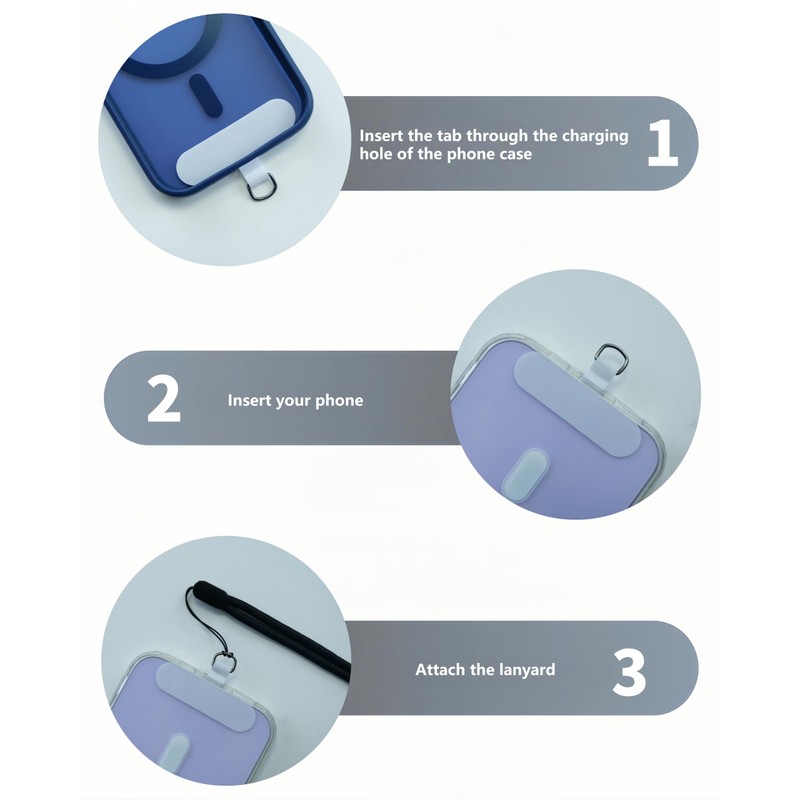 Insert the tab through the charging hole of the phone case 1

2 Insert your phone

Attach the lanyard 3