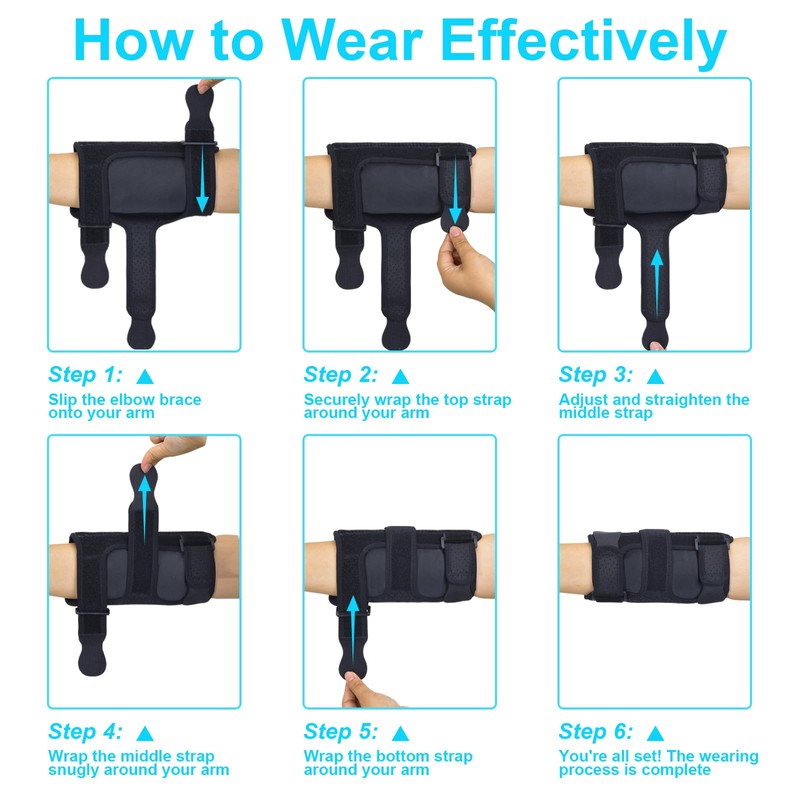 How to Wear Effectively

Step 1: ▲
Slip the elbow brace onto your arm

Step 2: ▲
Securely wrap the top strap around your arm

Step 3: ▲
Adjust and straighten the middle strap

Step 4: ▲
Wrap the middle strap snugly around your arm

Step 5: ▲
Wrap the bottom strap around your arm

Step 6: ▲
You're all set! The wearing process is complete