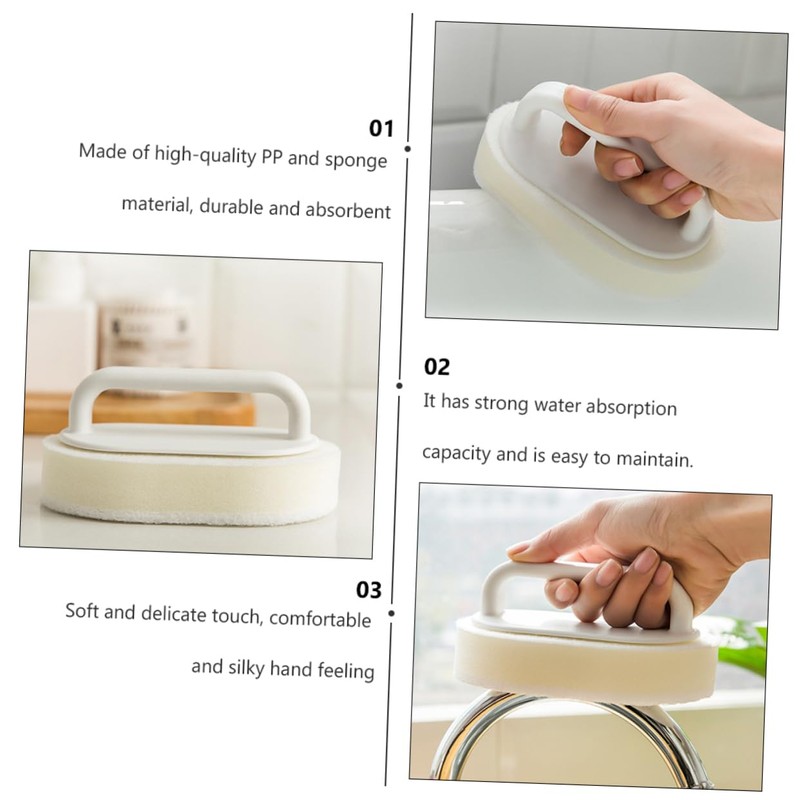 01
Made of high-quality PP and sponge material, durable and absorbent

02
It has strong water absorption capacity and is easy to maintain.

03
Soft and delicate touch, comfortable and silky hand feeling