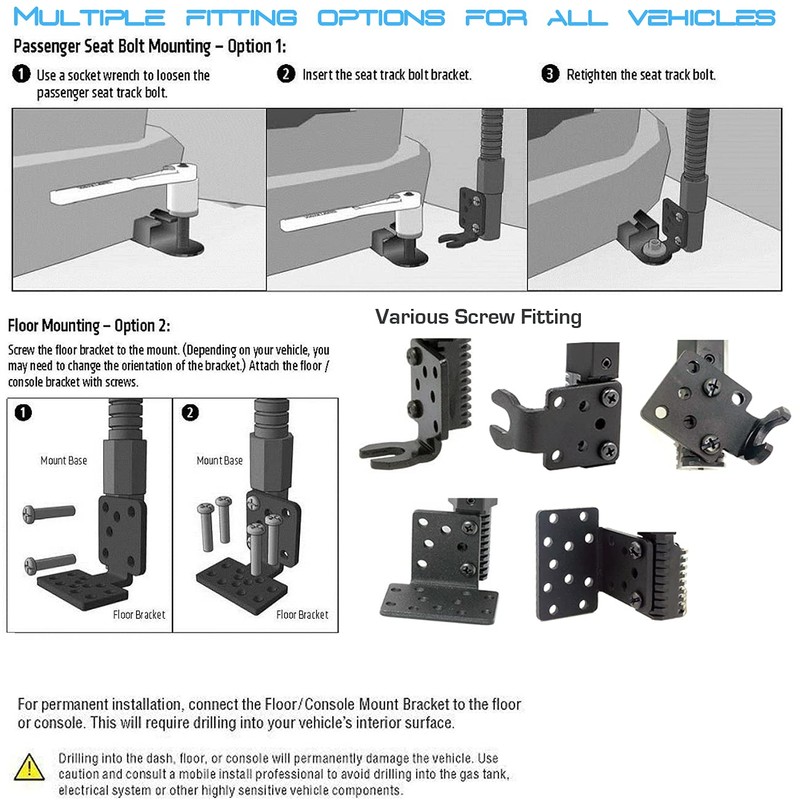 MULTIPLE FITTING OPTIONS FOR ALL VEHICLES

Passenger Seat Bolt Mounting – Option 1:

1 Use a socket wrench to loosen the passenger seat track bolt.

2 Insert the seat track bolt bracket.

3 Retighten the seat track bolt.

Floor Mounting – Option 2:

Screw the floor bracket to the mount. (Depending on your vehicle, you may need to change the orientation of the bracket.) Attach the floor / console bracket with screws.

1

Mount Base

Floor Bracket

2

Mount Base

Floor Bracket

Various Screw Fitting

For permanent installation, connect the Floor/Console Mount Bracket to the floor or console. This will require drilling into your vehicle's interior surface.

Drilling into the dash, floor, or console will permanently damage the vehicle. Use caution and consult a mobile install professional to avoid drilling into the gas tank, electrical system or other highly sensitive vehicle components.