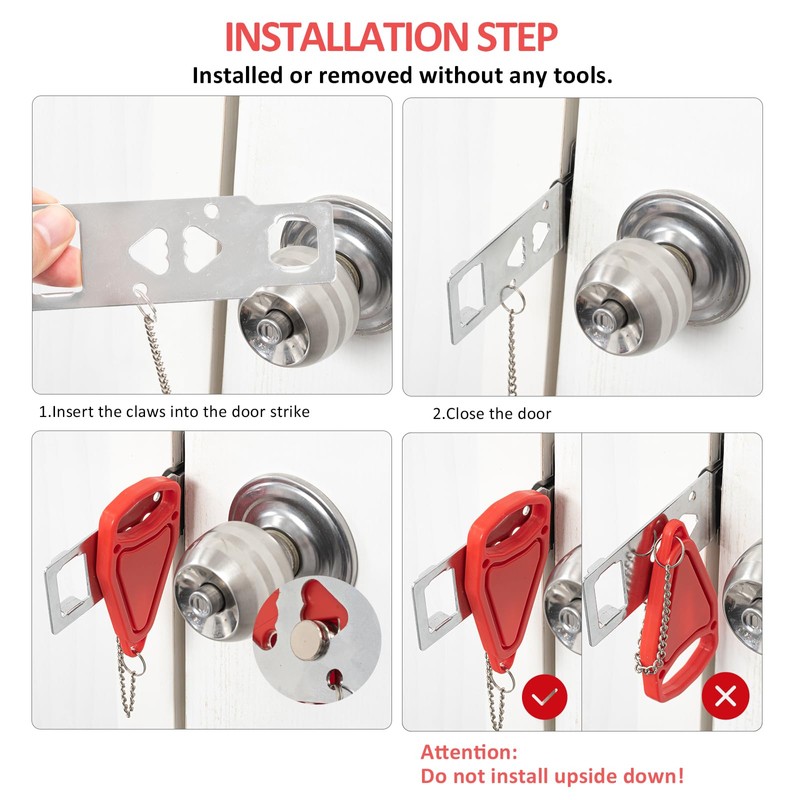 INSTALLATION STEP
Installed or removed without any tools.

1.Insert the claws into the door strike

2.Close the door

Attention:
Do not install upside down!