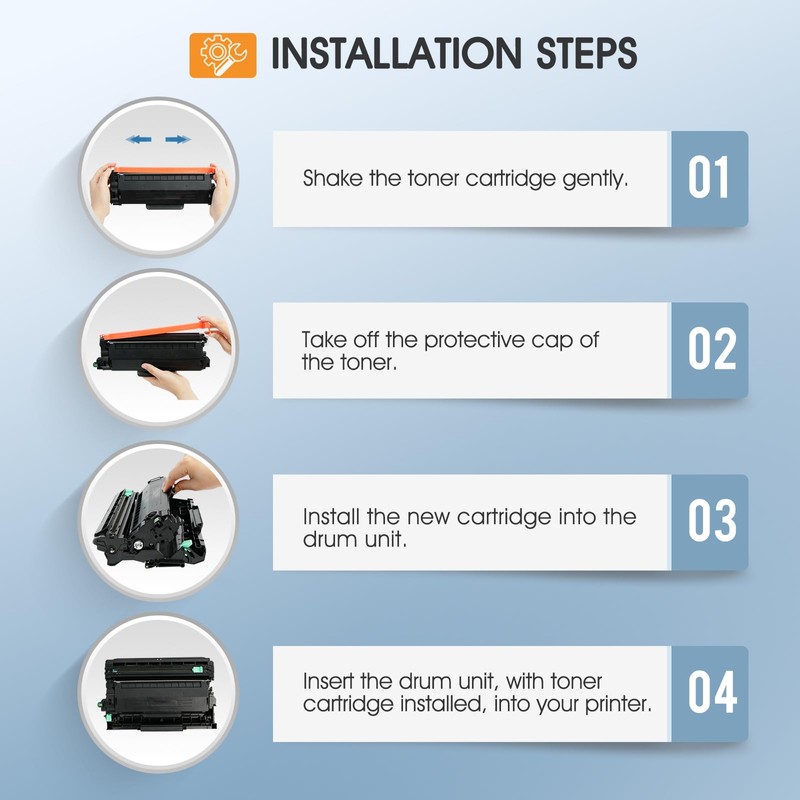 INSTALLATION STEPS

Shake the toner cartridge gently.

01

Take off the protective cap of the toner.

02

Install the new cartridge into the drum unit.

03

Insert the drum unit, with toner cartridge installed, into your printer.

04