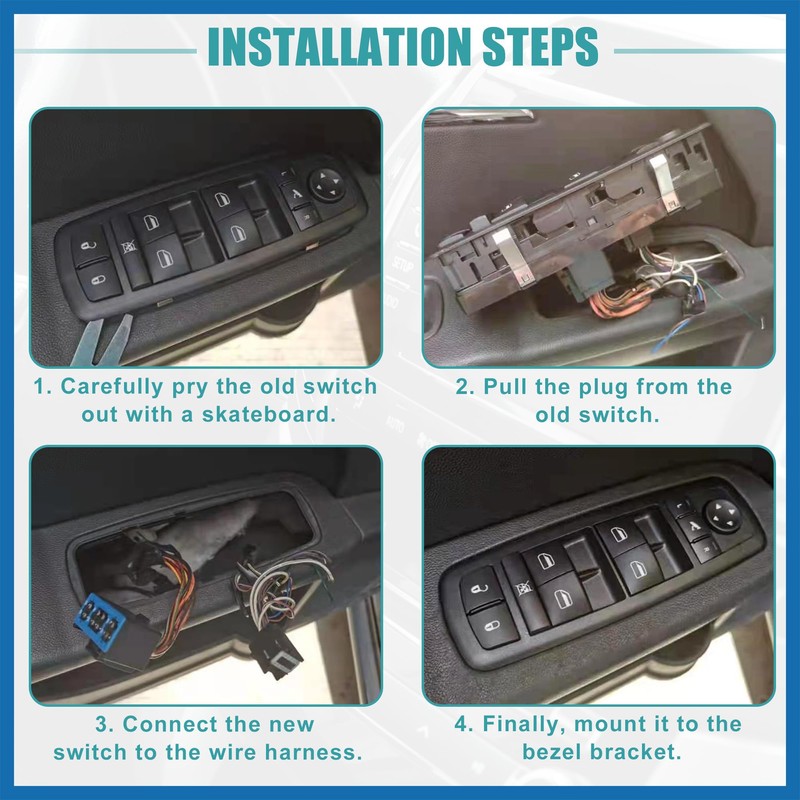 INSTALLATION STEPS

1. Carefully pry the old switch out with a skateboard.

2. Pull the plug from the old switch.

3. Connect the new switch to the wire harness.

4. Finally, mount it to the bezel bracket.