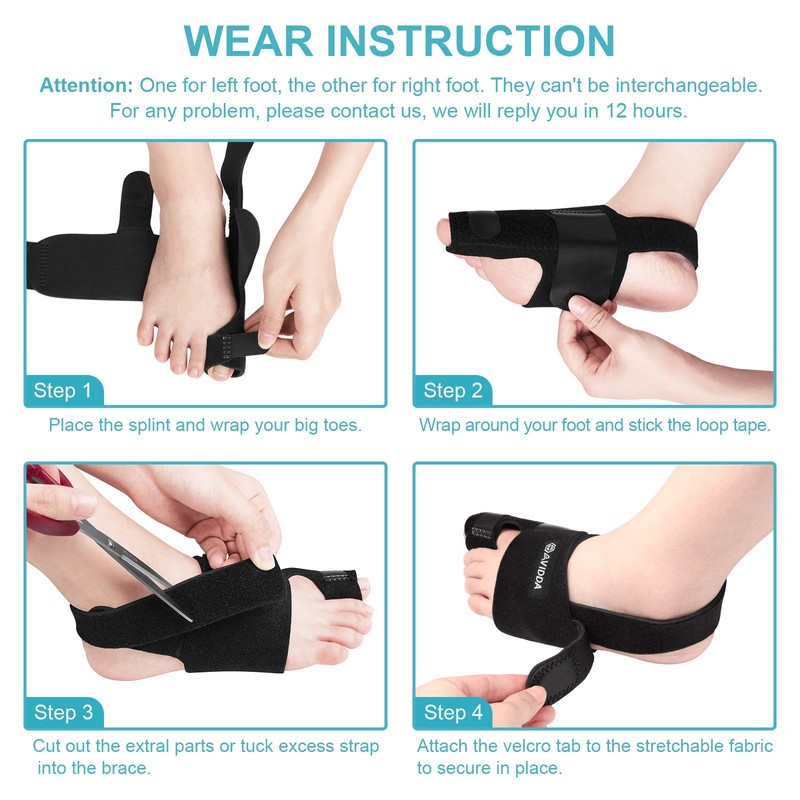 WEAR INSTRUCTION

Attention: One for left foot, the other for right foot. They can't be interchangeable. For any problem, please contact us, we will reply you in 12 hours.

Step 1

Place the splint and wrap your big toes.

Step 2

Wrap around your foot and stick the loop tape.

Step 3

Cut out the extral parts or tuck excess strap into the brace.

AVIDDA

Step 4

Attach the velcro tab to the stretchable fabric to secure in place.