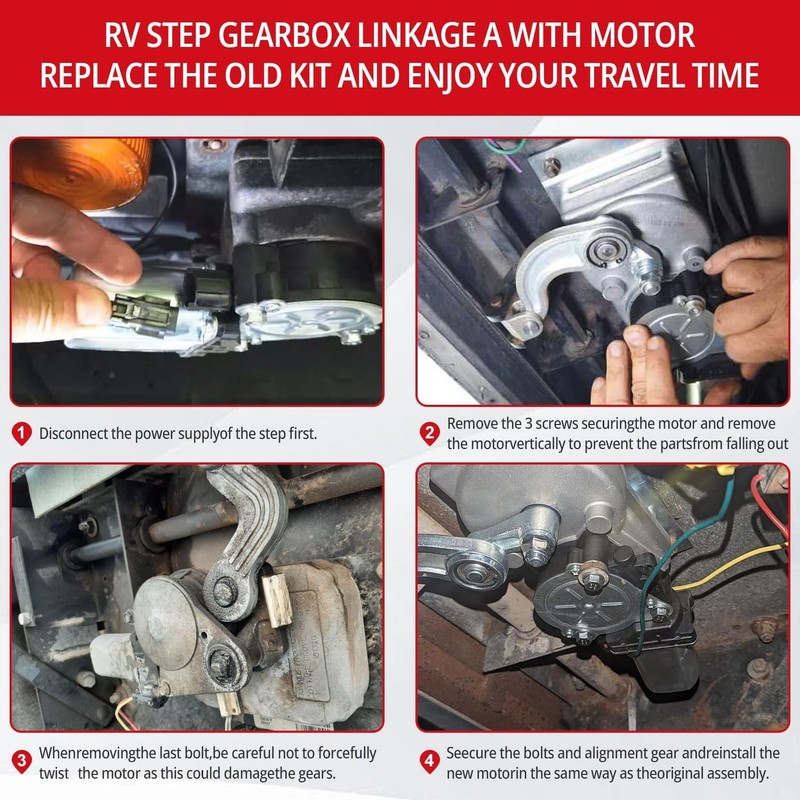 RV STEP GEARBOX LINKAGE A WITH MOTOR
REPLACE THE OLD KIT AND ENJOY YOUR TRAVEL TIME

1 Disconnect the power supplyof the step first.

2 Remove the 3 screws securingthe motor and remove the motorvertically to prevent the partsfrom falling out

3 Whenremovingthe last bolt,be careful not to forcefully twist the motor as this could damagethe gears.

4 Seecure the bolts and alignment gear andreinstall the new motorin the same way as theoriginal assembly.