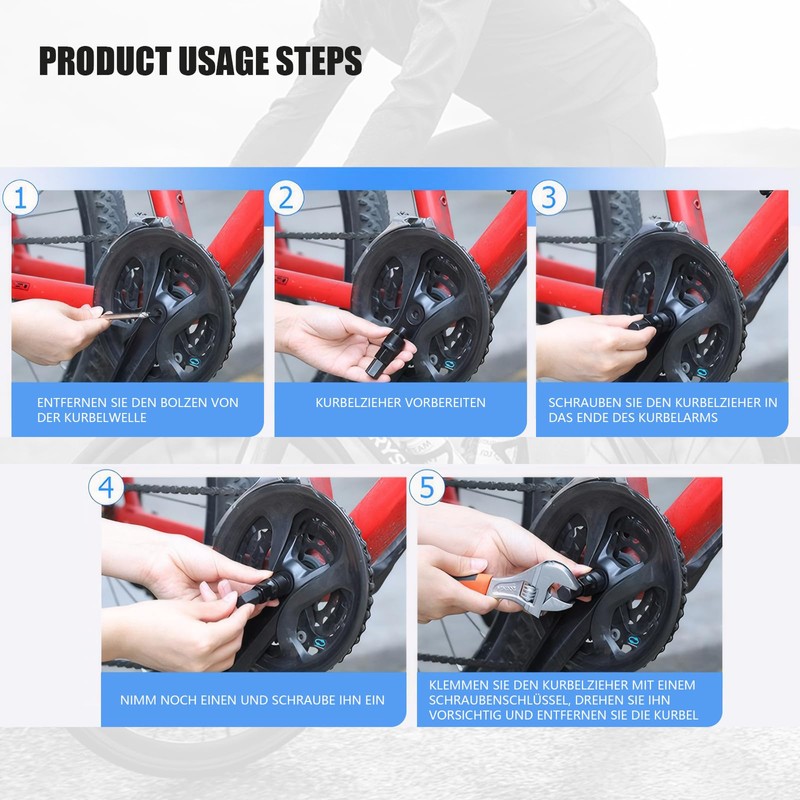 PRODUCT USAGE STEPS

1

ENTFERNEN SIE DEN BOLZEN VON DER KURBELWELLE

2

KURBELZIEHER VORBEREITEN

3

SCHRAUBEN SIE DEN KURBELZIEHER IN DAS ENDE DES KURBELARMS

4

NIMM NOCH EINEN UND SCHRAUBE IHN EIN

5

KLEMMEN SIE DEN KURBELZIEHER MIT EINEM SCHRAUBENSCHLÜSSEL, DREHEN SIE IHN VORSICHTIG UND ENTFERNEN SIE DIE KURBEL