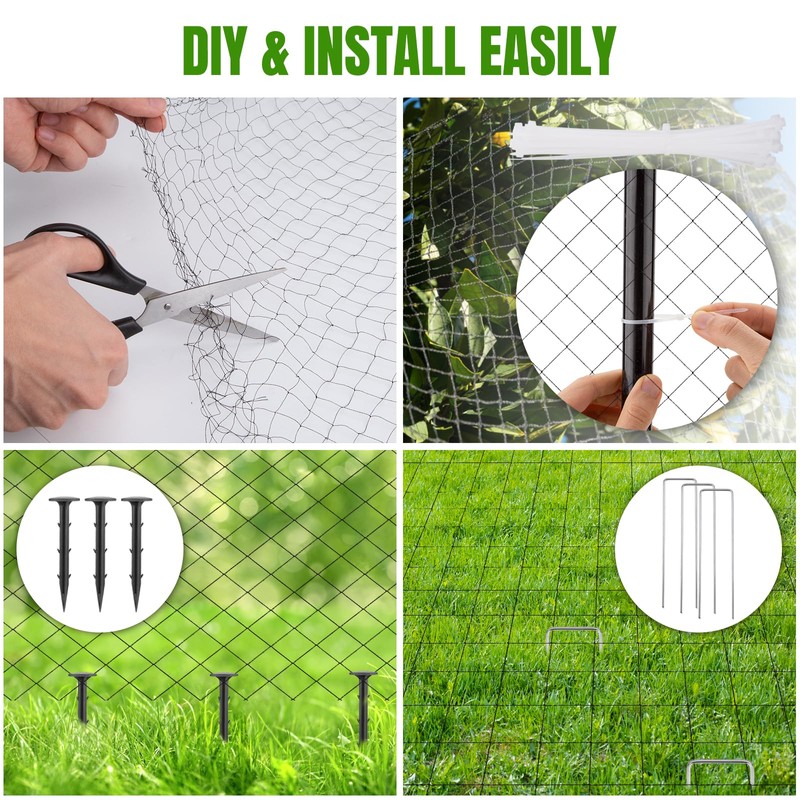 DIY & INSTALL EASILY