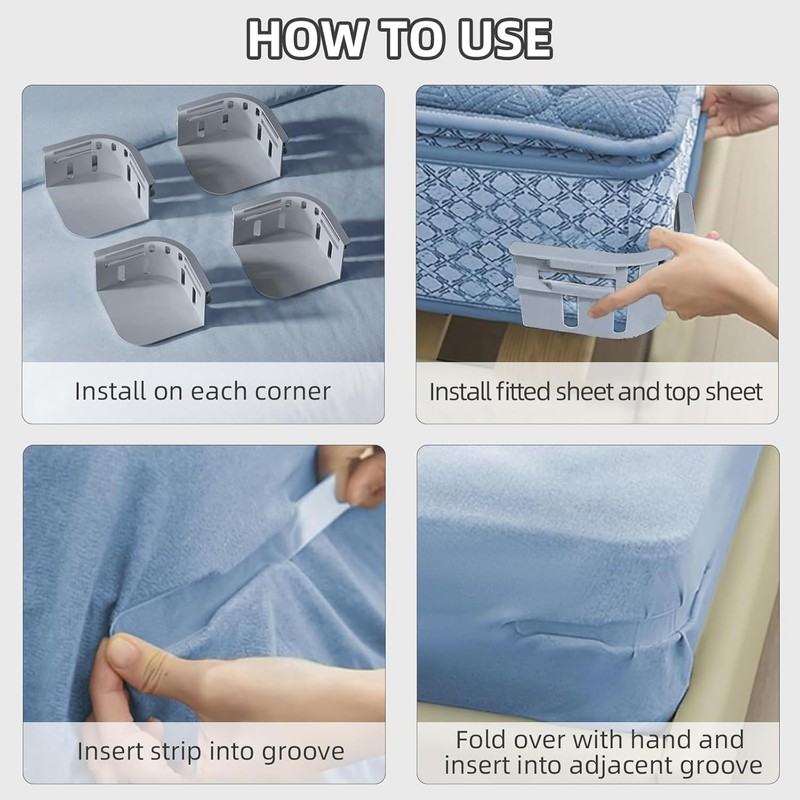 HOW TO USE

Install on each corner

Install fitted sheet and top sheet

Insert strip into groove

Fold over with hand and insert into adjacent groove