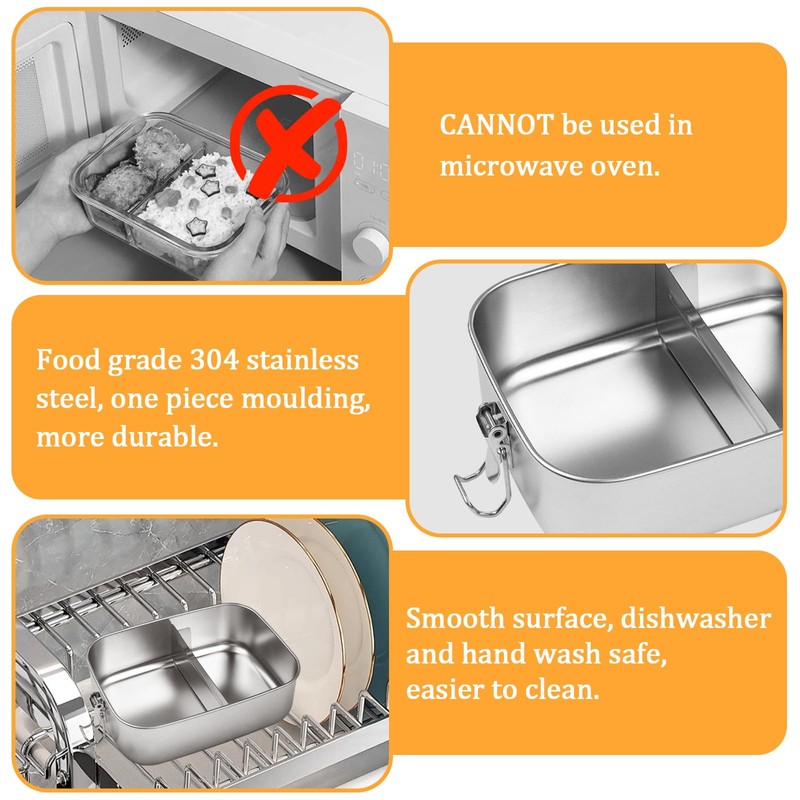 CANNOT be used in microwave oven.

Food grade 304 stainless steel, one piece moulding, more durable.

Smooth surface, dishwasher and hand wash safe, easier to clean.