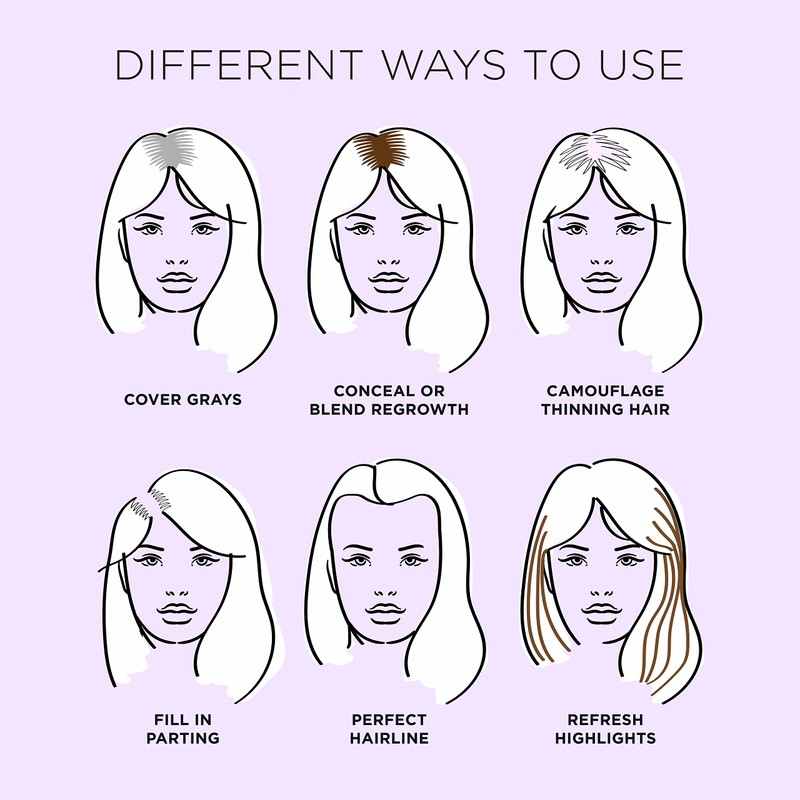 DIFFERENT WAYS TO USE

COVER GRAYS

CONCEAL OR BLEND REGROWTH

CAMOUFLAGE THINNING HAIR

FILL IN PARTING

PERFECT HAIRLINE

REFRESH HIGHLIGHTS