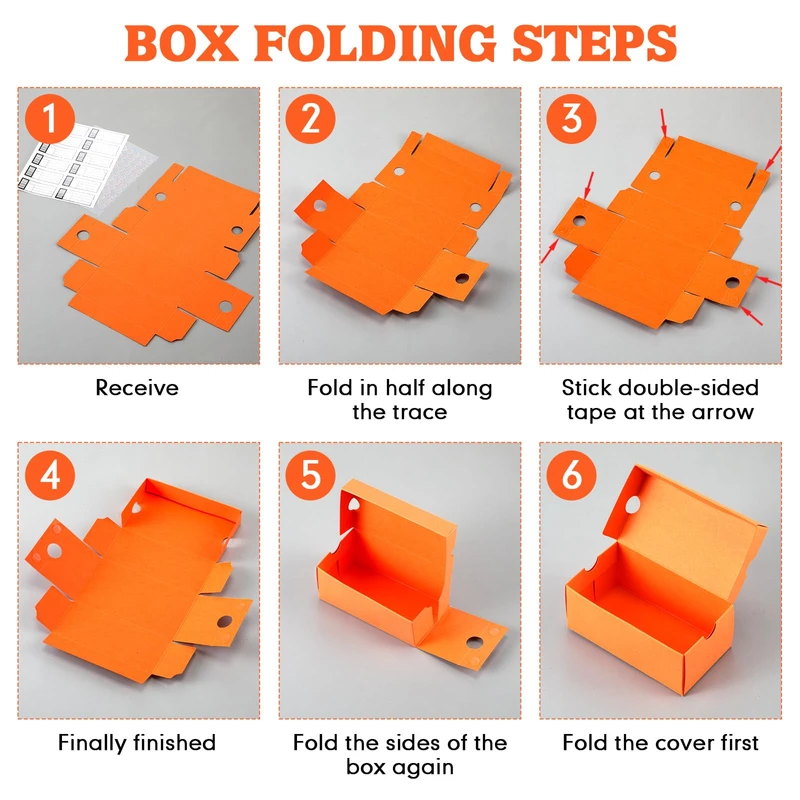 BOX FOLDING STEPS

1

Receive

2

Fold in half along the trace

3

Stick double-sided tape at the arrow

4

Finally finished

5

Fold the sides of the box again

6

Fold the cover first