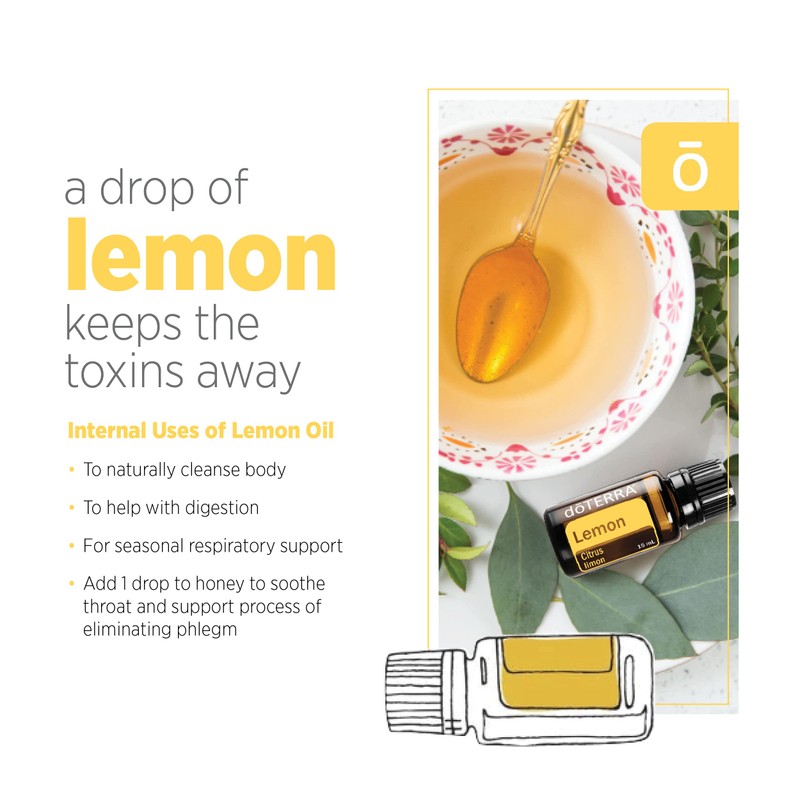 a drop of
lemon
keeps the
toxins away

Internal Uses of Lemon Oil

• To naturally cleanse body
• To help with digestion
• For seasonal respiratory support
• Add 1 drop to honey to soothe throat and support process of eliminating phlegm

ō

dōTERRA
Lemon
Citrus limon
15 mL