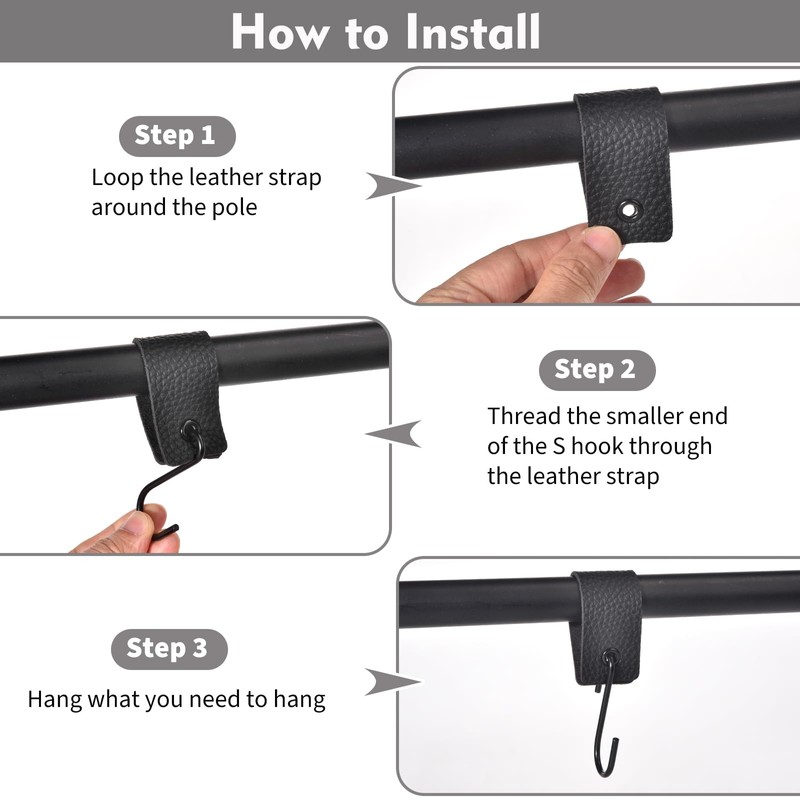 How to Install

Step 1

Loop the leather strap around the pole

Step 2

Thread the smaller end of the S hook through the leather strap

Step 3

Hang what you need to hang