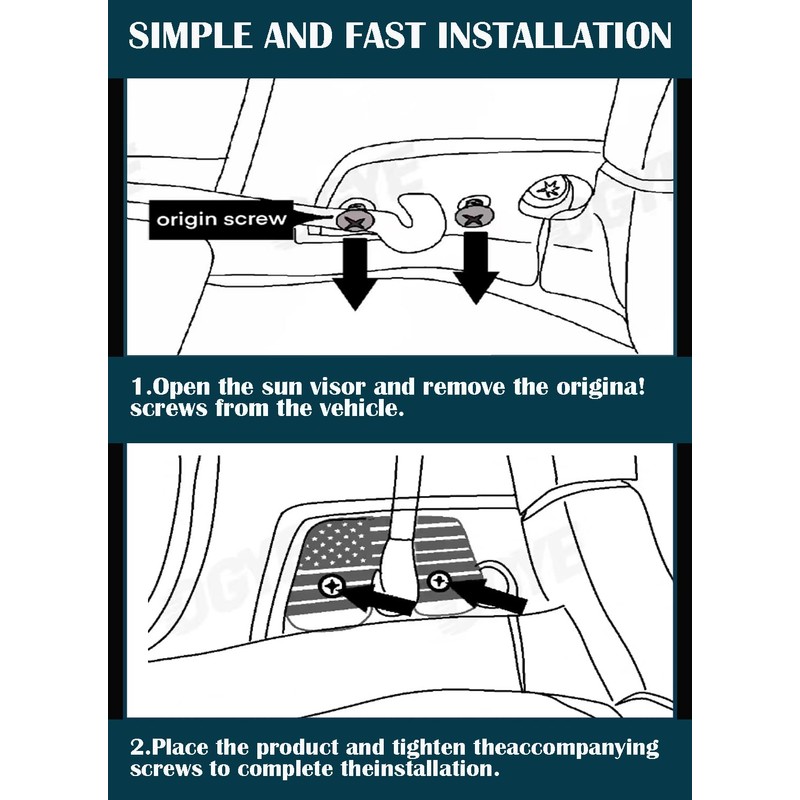 SIMPLE AND FAST INSTALLATION

origin screw

1.Open the sun visor and remove the origina! screws from the vehicle.

2.Place the product and tighten theaccompanying screws to complete theinstallation.