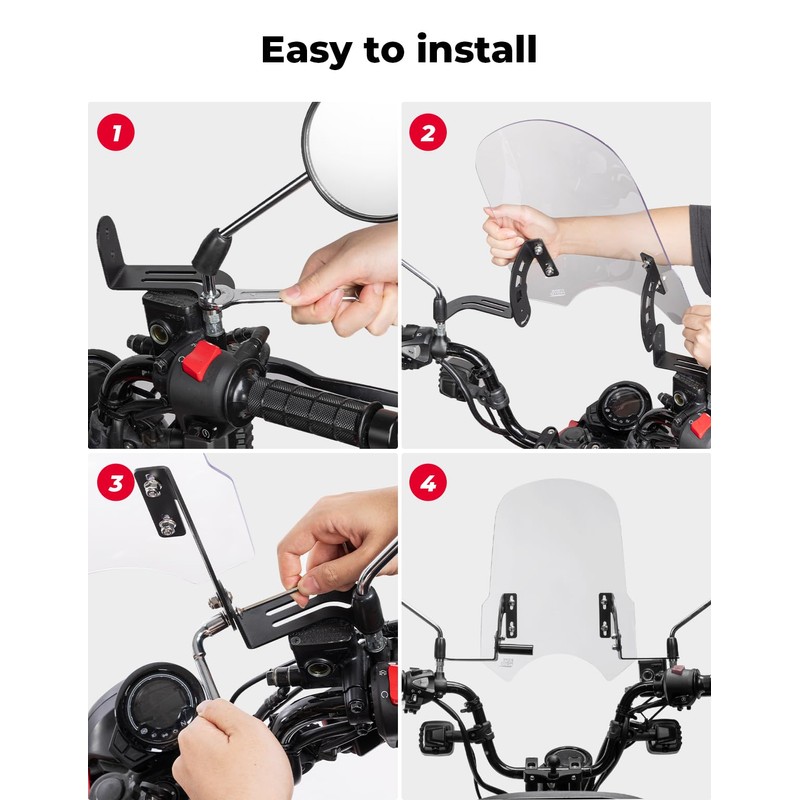 Easy to install

1

2

3

4