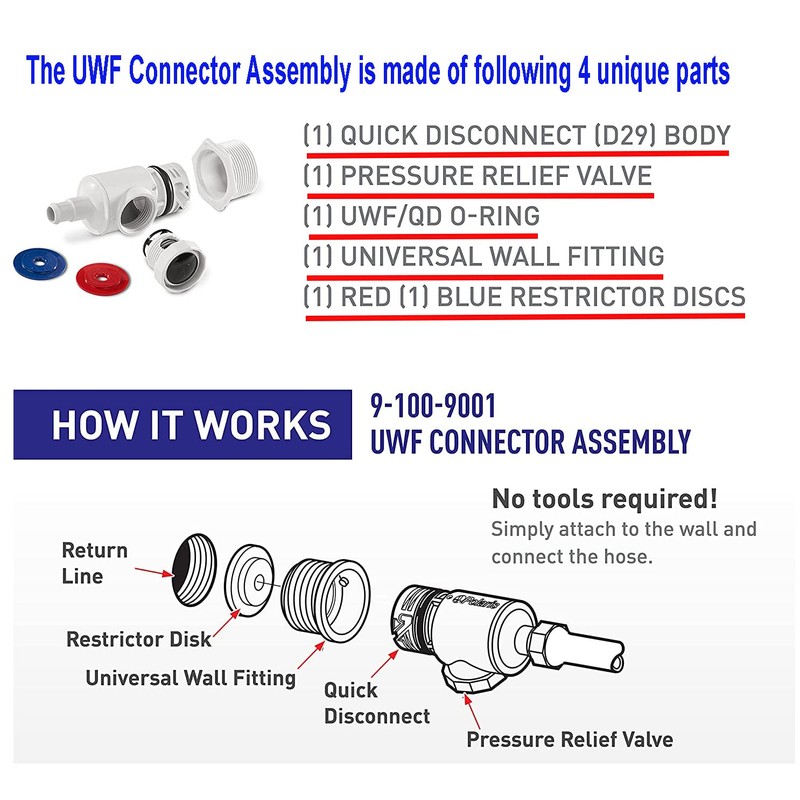 The UWF Connector Assembly is made of following 4 unique parts

(1) QUICK DISCONNECT (D29) BODY
(1) PRESSURE RELIEF VALVE
(1) UWF/QD O-RING
(1) UNIVERSAL WALL FITTING
(1) RED (1) BLUE RESTRICTOR DISCS

HOW IT WORKS

9-100-9001
UWF CONNECTOR ASSEMBLY

No tools required!
Simply attach to the wall and connect the hose.

Return Line

Restrictor Disk

Universal Wall Fitting

Quick Disconnect

Polaris

Pressure Relief Valve