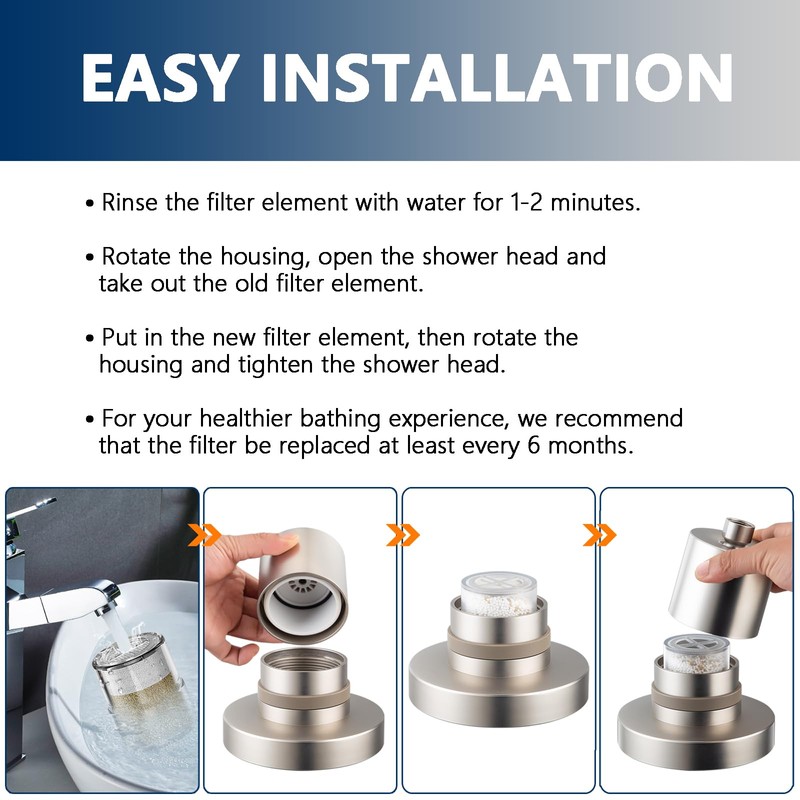 EASY INSTALLATION

• Rinse the filter element with water for 1-2 minutes.

• Rotate the housing, open the shower head and take out the old filter element.

• Put in the new filter element, then rotate the housing and tighten the shower head.

• For your healthier bathing experience, we recommend that the filter be replaced at least every 6 months.