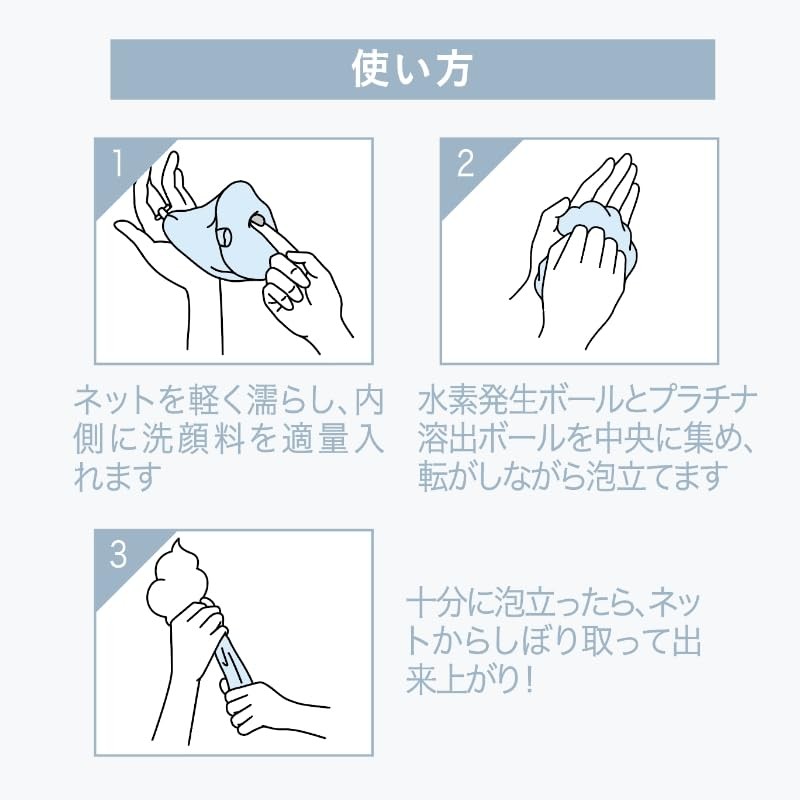 使い方

1

ネットを軽く濡らし、内側に洗顔料を適量入れます

2

水素発生ボールとプラチナ溶出ボールを中央に集め、転がしながら泡立てます

3

十分に泡立ったら、ネットからしぼり取って出来上がり！