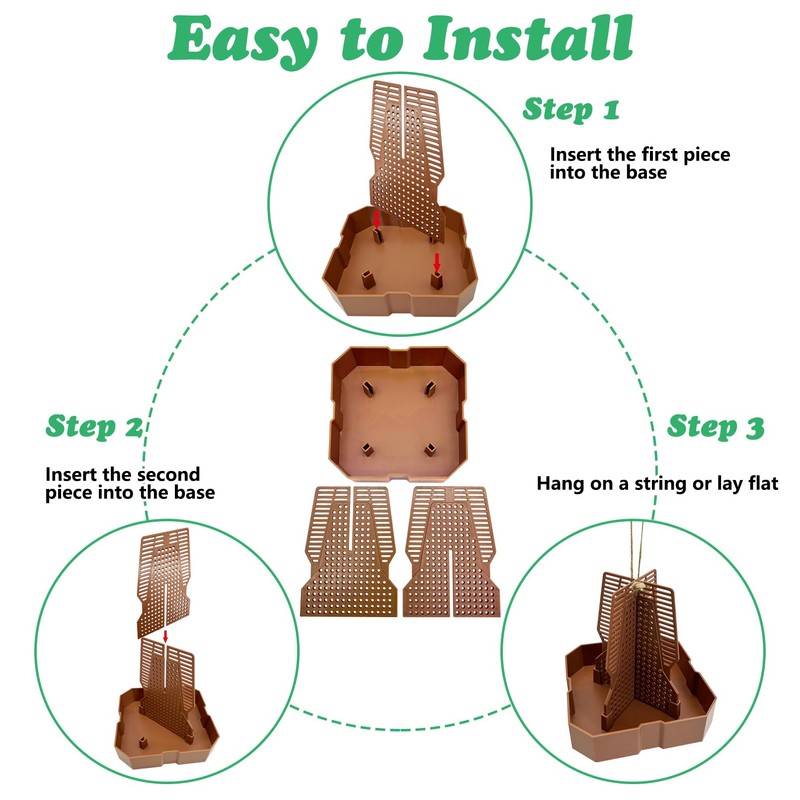 Easy to Install

Step 1

Insert the first piece into the base

Step 2

Insert the second piece into the base

Step 3

Hang on a string or lay flat